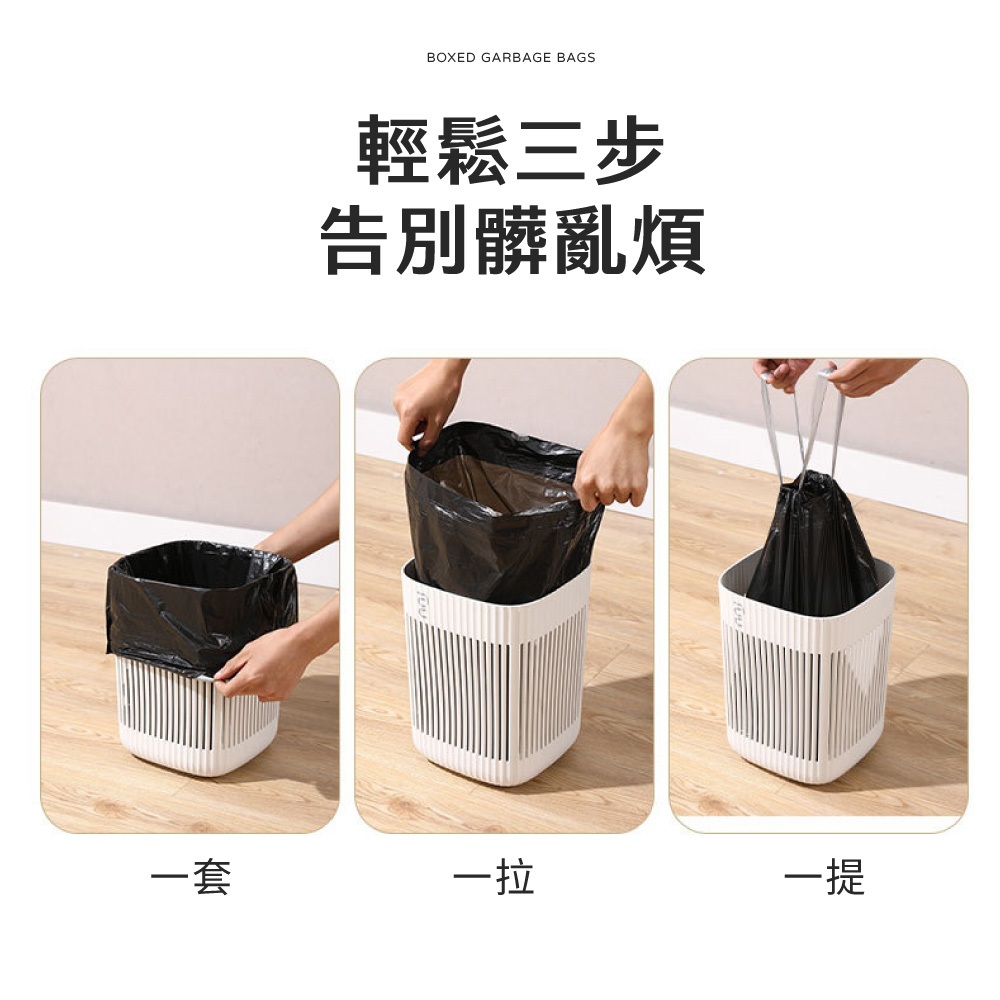 BOXED GARBAGE BAGS

輕鬆三步
告別髒亂煩

一套

一拉

一提