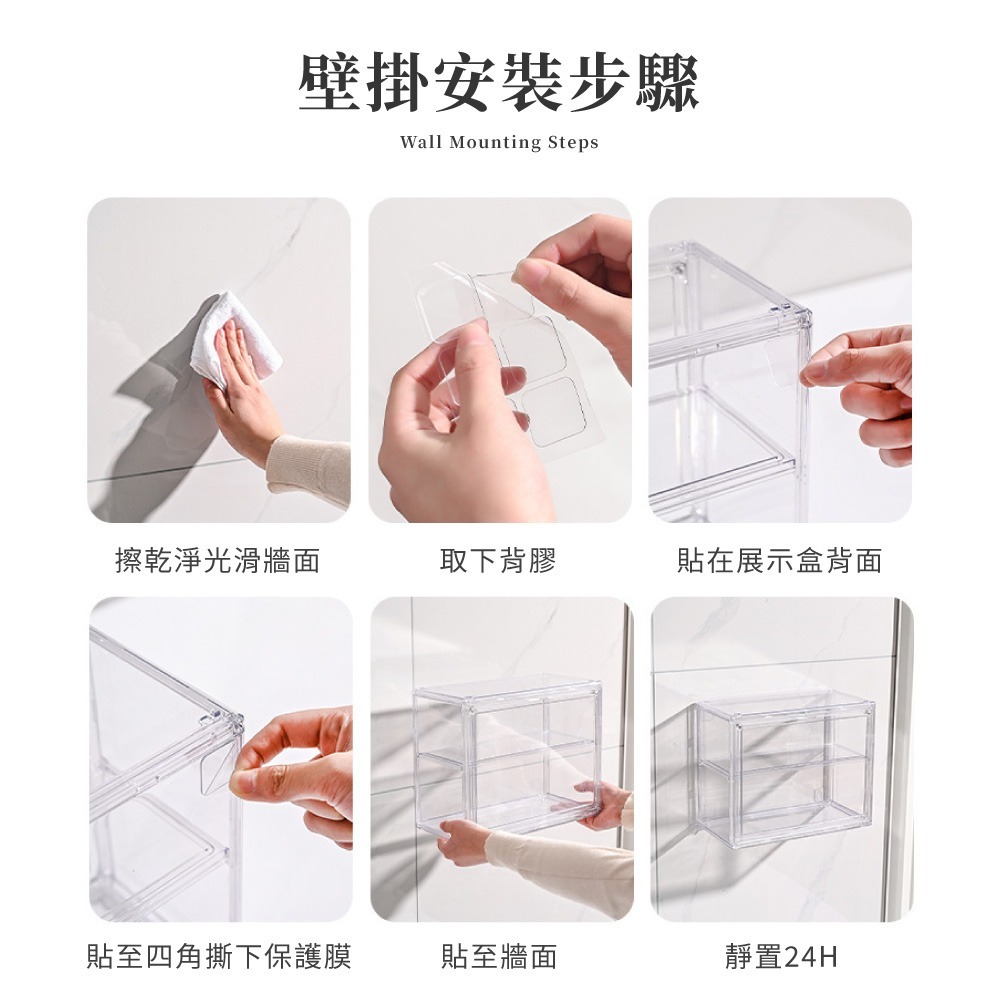 壁掛安裝步驟
Wall Mounting Steps

擦乾淨光滑牆面

取下背膠

貼在展示盒背面

貼至四角撕下保護膜

貼至牆面

靜置24H