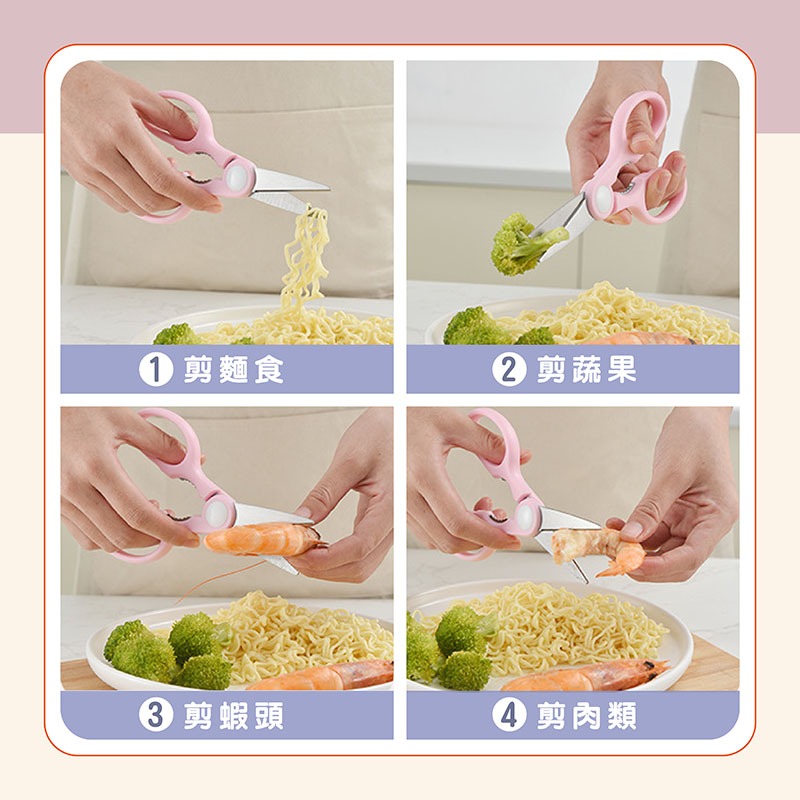 1 剪麵食

2 剪蔬果

3 剪蝦頭

4 剪肉類