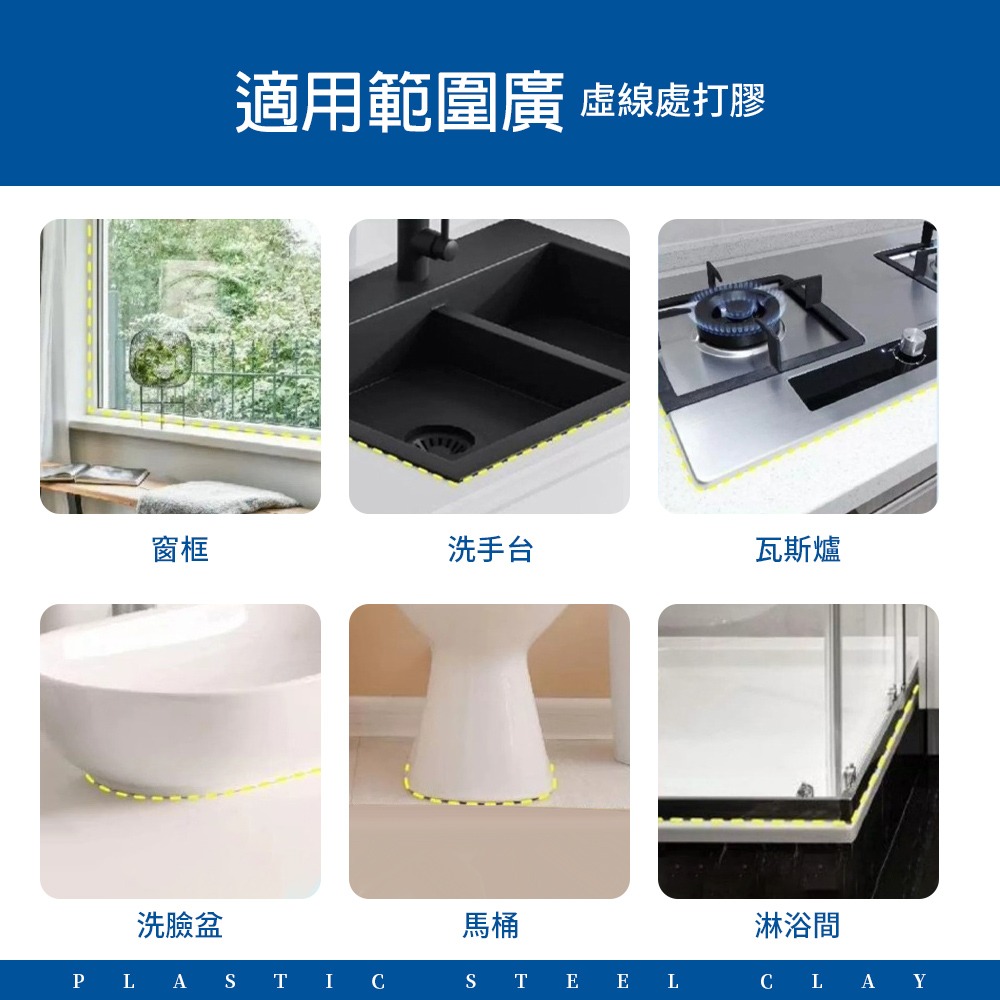 適用範圍廣 虛線處打膠

窗框

洗手台

瓦斯爐

洗臉盆

馬桶

淋浴間

PLASTIC STEEL CLAY