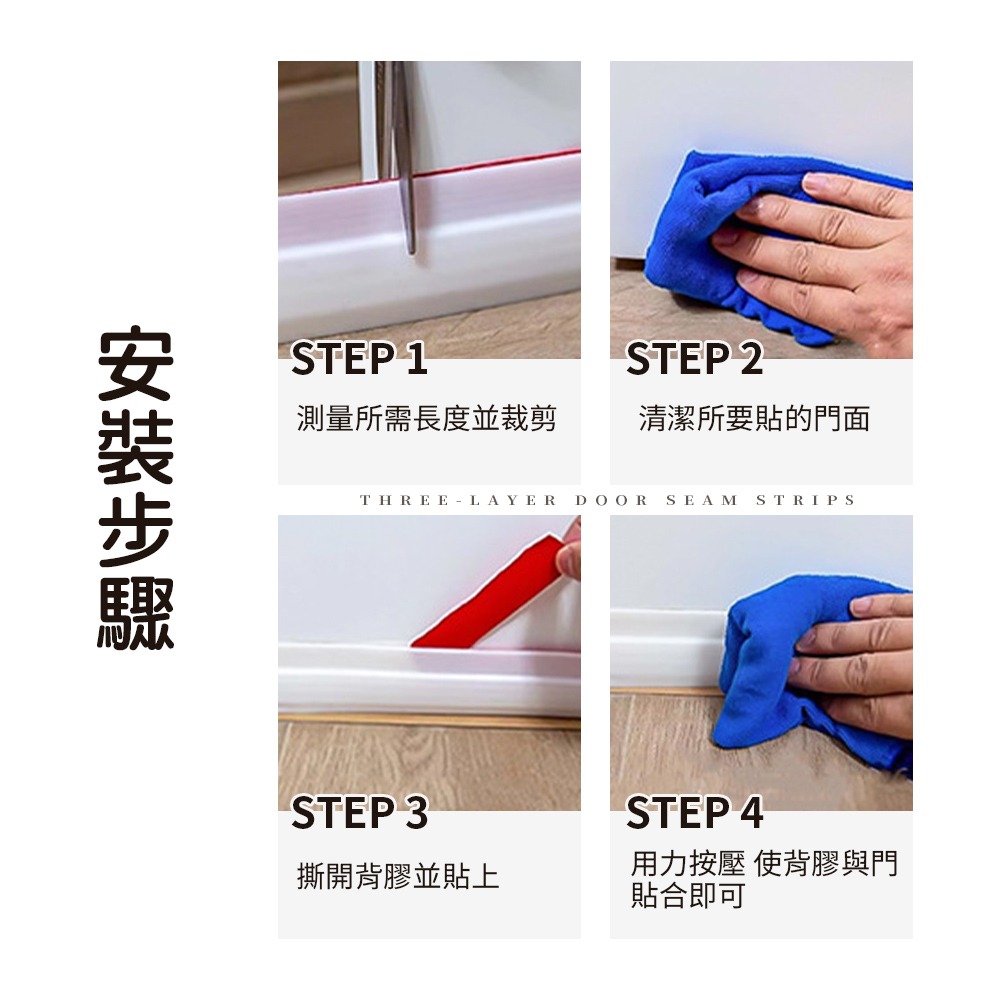 安裝步驟

STEP 1
測量所需長度並裁剪

STEP 2
清潔所要貼的門面

THREE-LAYER DOOR SEAM STRIPS

STEP 3
撕開背膠並貼上

STEP 4
用力按壓 使背膠與門貼合即可