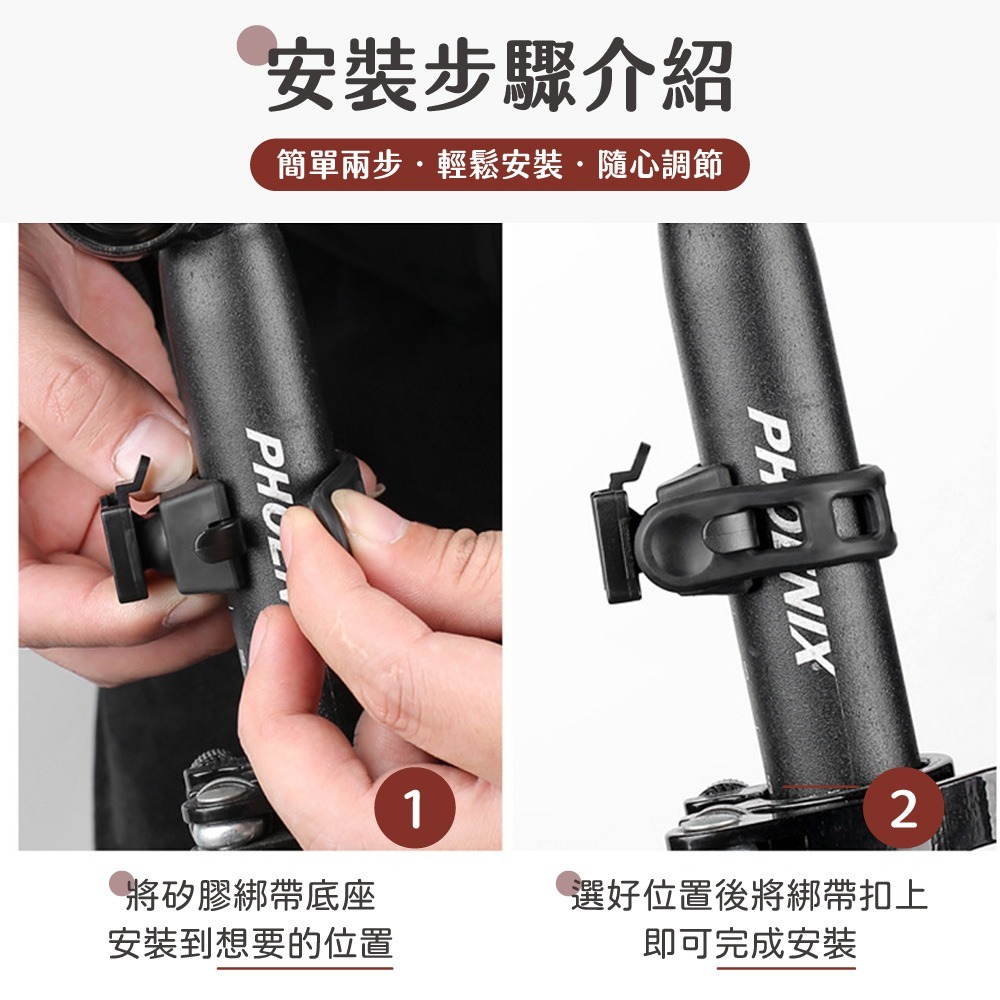 安裝步驟介紹

簡單兩步 · 輕鬆安裝 · 隨心調節

PHOEN

1

PHOENIX

2

將矽膠綁帶底座
安裝到想要的位置

選好位置後將綁帶扣上
即可完成安裝