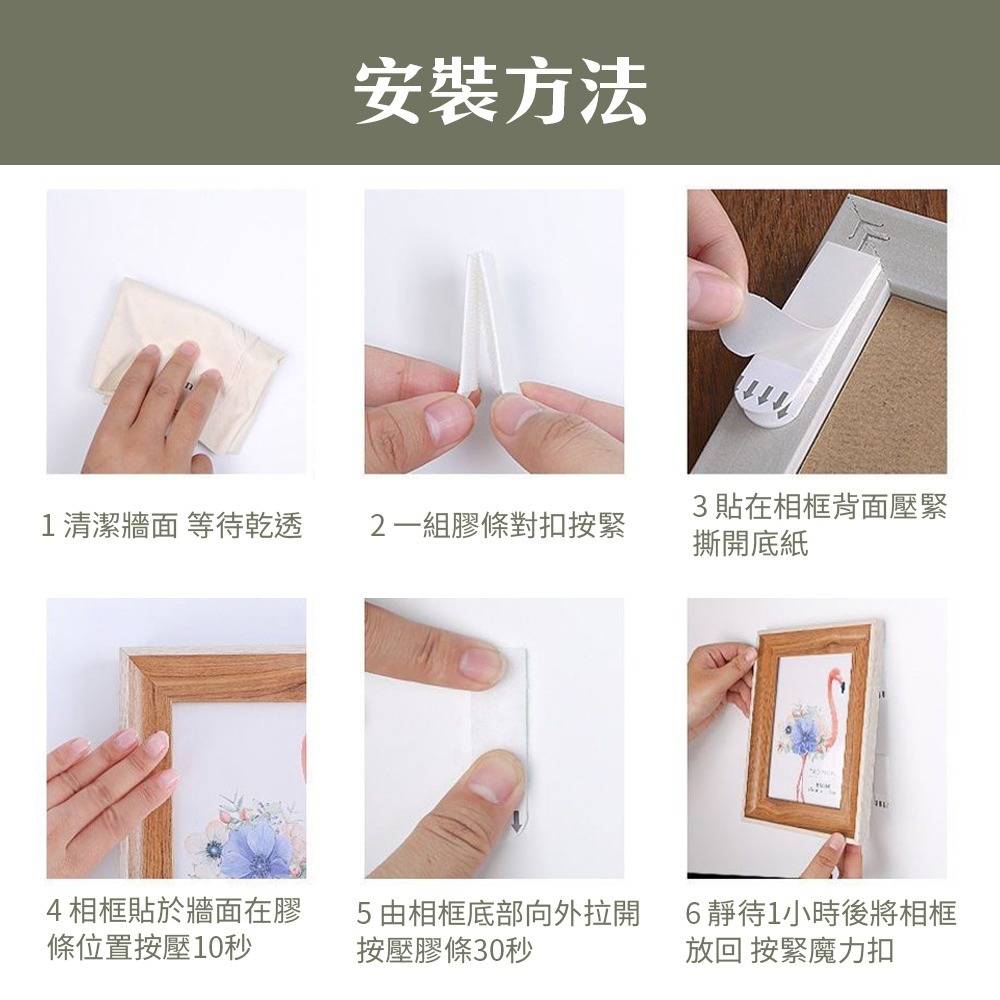 安裝方法

1 清潔牆面 等待乾透

2 一組膠條對扣按緊

3 貼在相框背面壓緊 撕開底紙

4 相框貼於牆面在膠條位置按壓10秒

5 由相框底部向外拉開 按壓膠條30秒

6 靜待1小時後將相框放回 按緊魔力扣