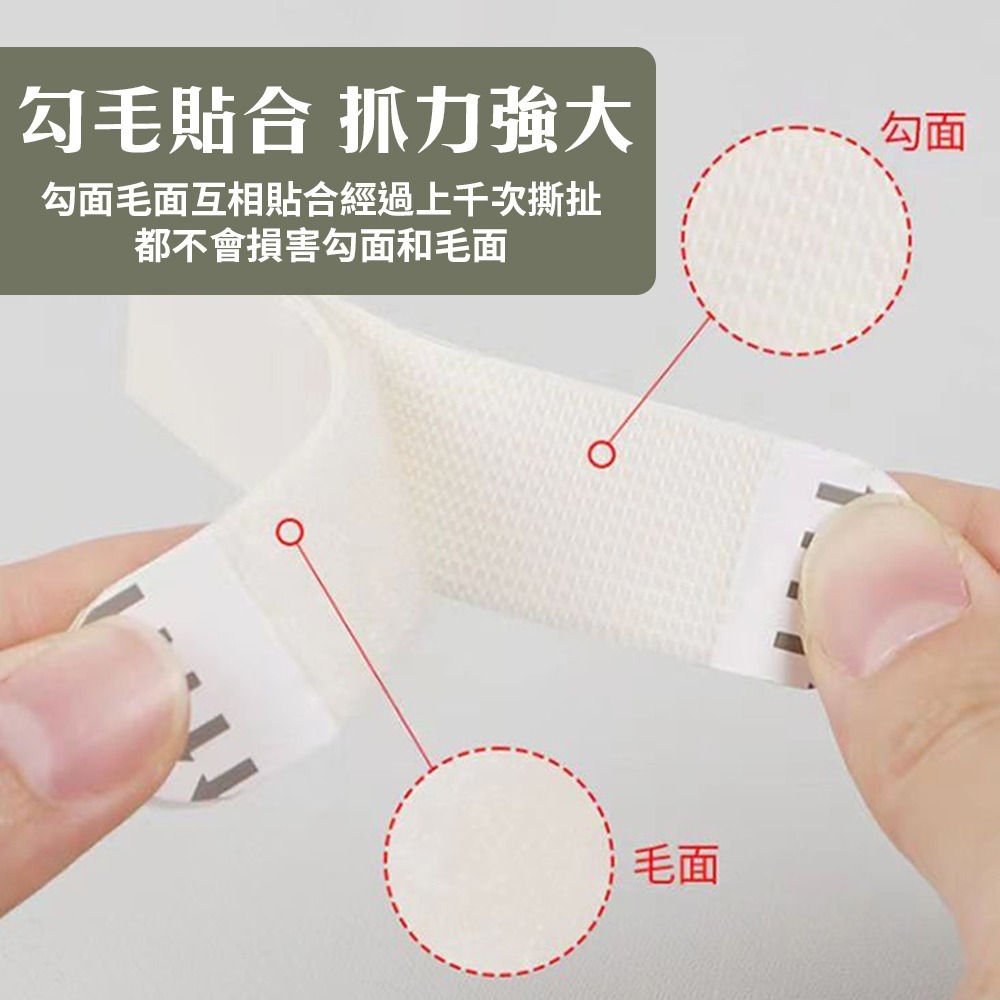 勾毛貼合 抓力強大

勾面毛面互相貼合經過上千次撕扯
都不會損害勾面和毛面

勾面

毛面