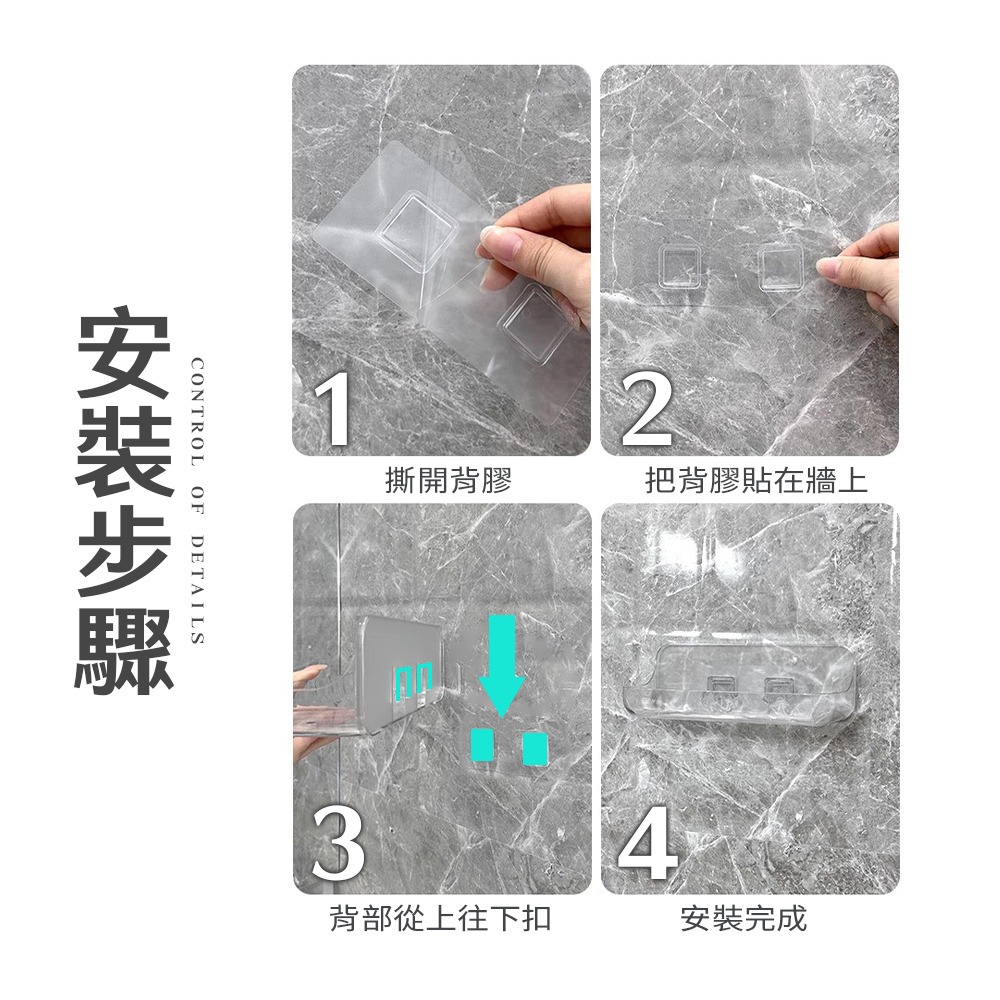 安裝步驟

CONTROL OF DETAILS

1
撕開背膠

2
把背膠貼在牆上

3
背部從上往下扣

4
安裝完成