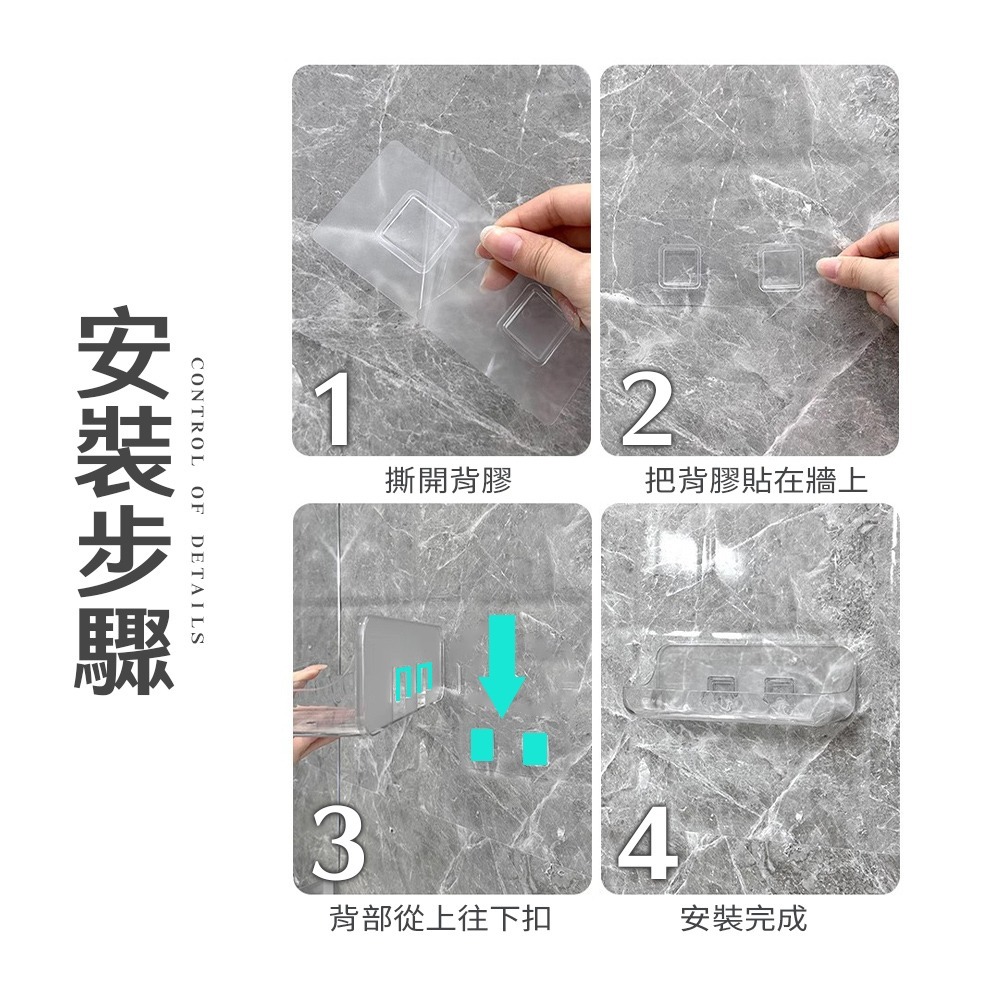 安裝步驟

CONTROL OF DETAILS

1
撕開背膠

2
把背膠貼在牆上

3
背部從上往下扣

4
安裝完成