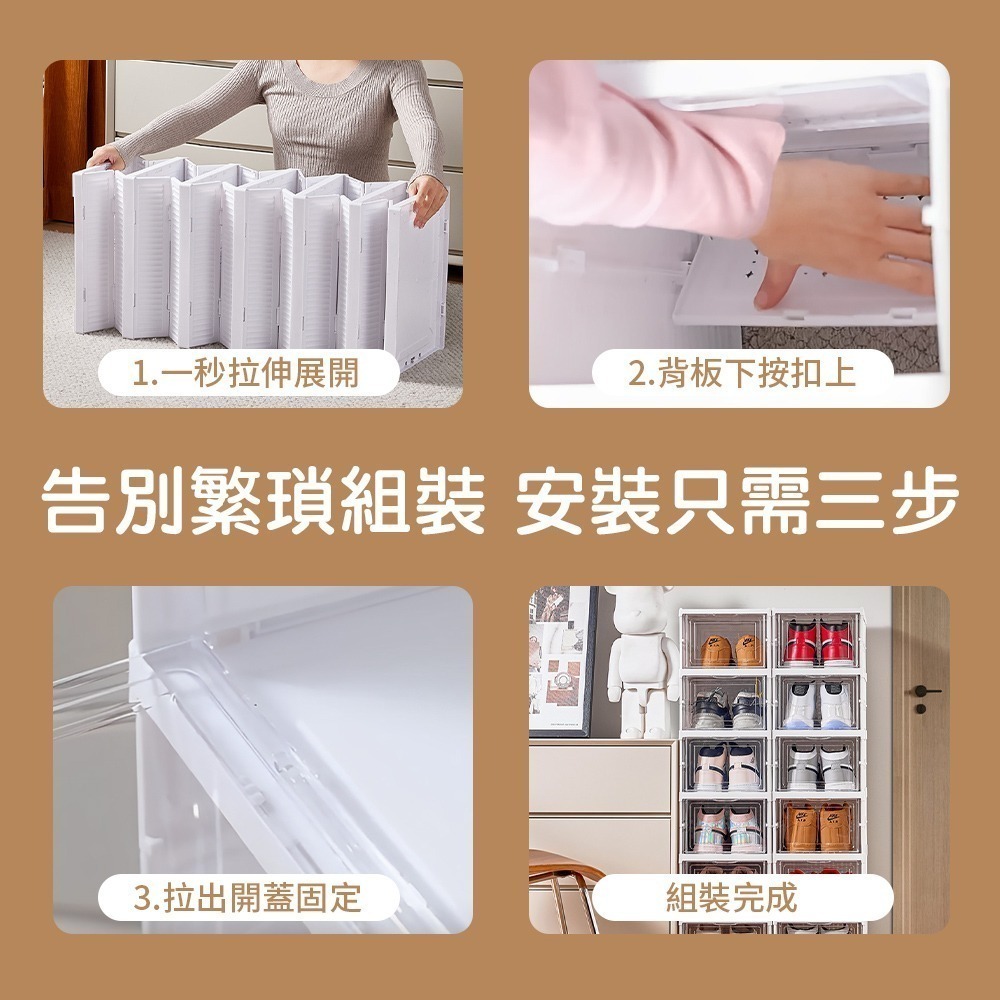 1.一秒拉伸展開

2.背板下按扣上

告別繁瑣組裝 安裝只需三步

3.拉出開蓋固定

組裝完成