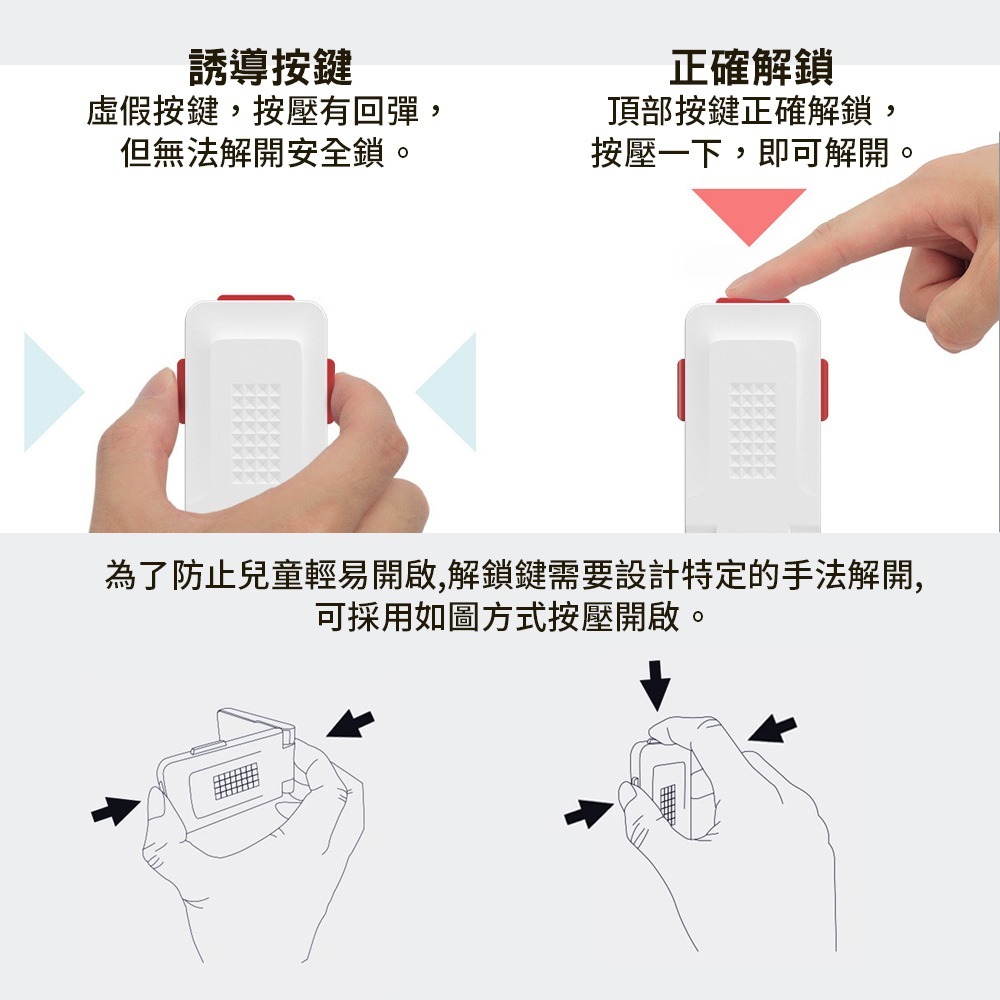 誘導按鍵
虛假按鍵，按壓有回彈，但無法解開安全鎖。

正確解鎖
頂部按鍵正確解鎖，按壓一下，即可解開。

為了防止兒童輕易開啟,解鎖鍵需要設計特定的手法解開,可採用如圖方式按壓開啟。