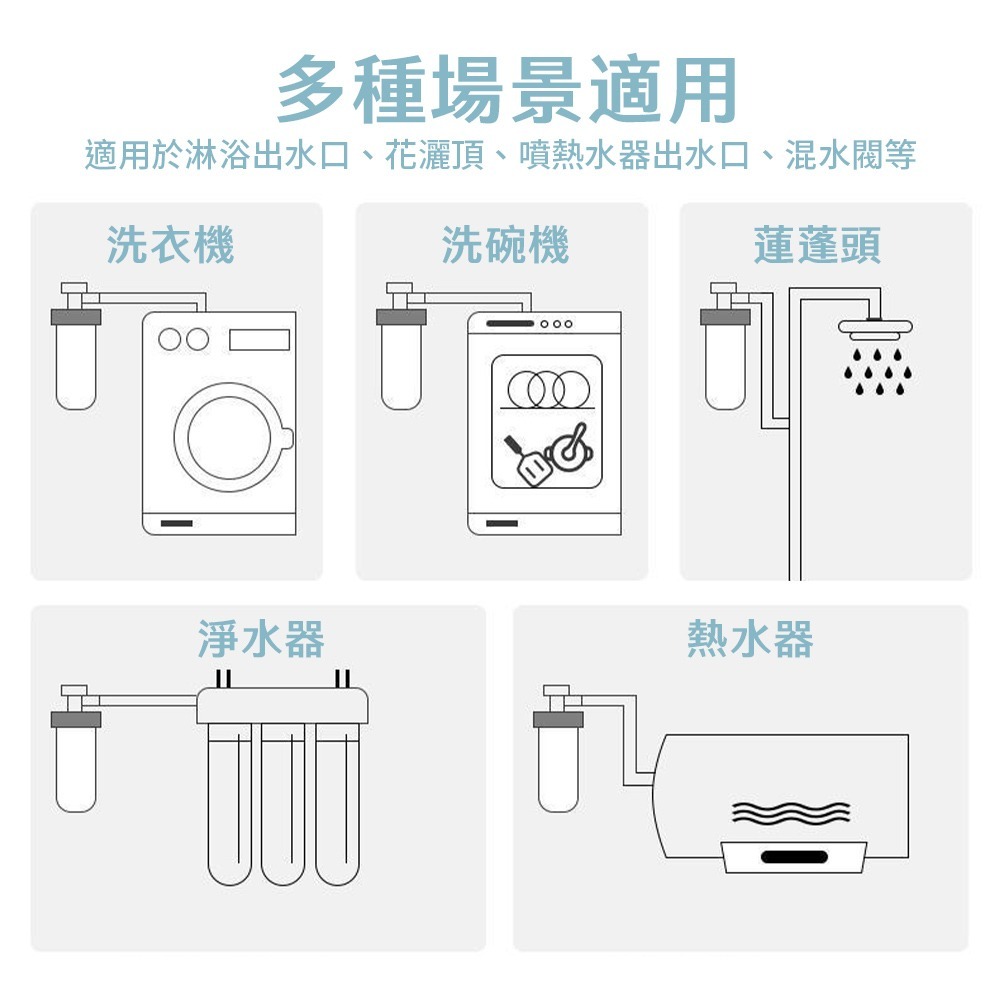 多種場景適用

適用於淋浴出水口、花灑頂、噴熱水器出水口、混水閥等

洗衣機

洗碗機

蓮蓬頭

淨水器

熱水器