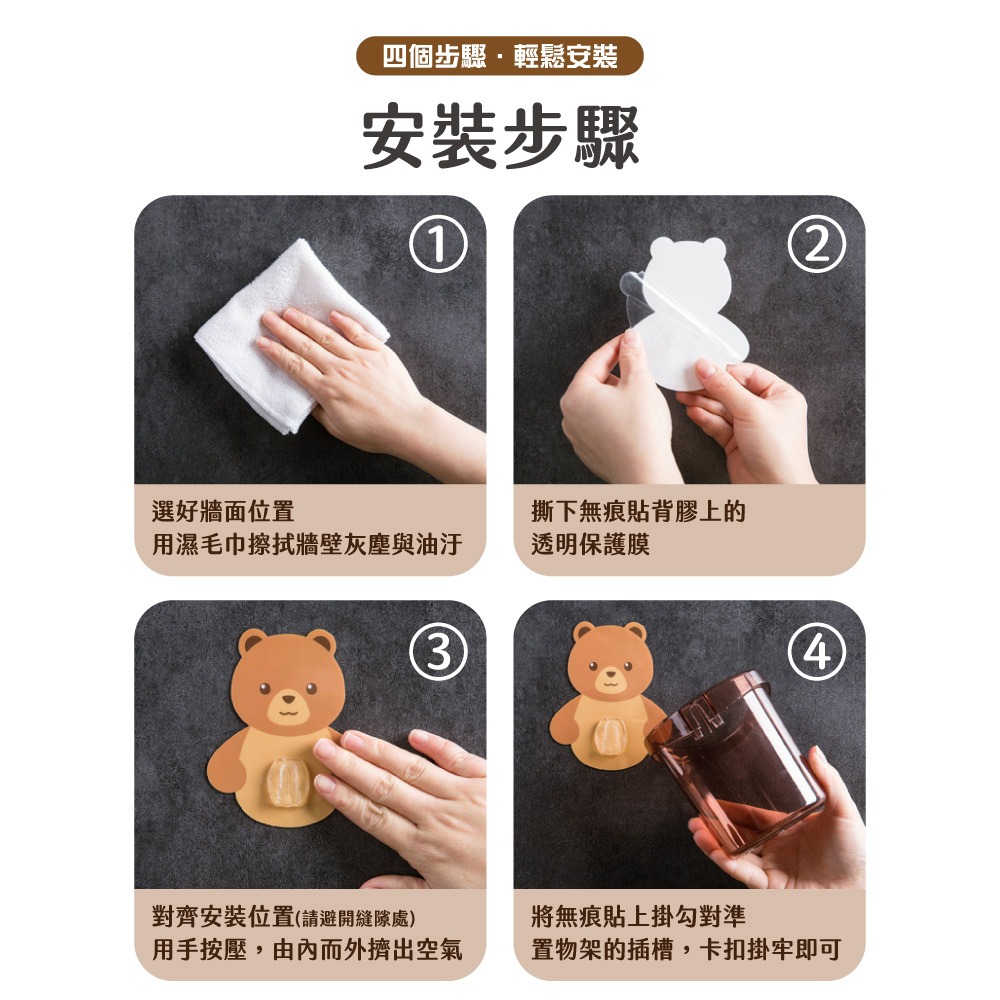 四個步驟 · 輕鬆安裝

安裝步驟

①

選好牆面位置
用濕毛巾擦拭牆壁灰塵與油汙

②

撕下無痕貼背膠上的
透明保護膜

③

對齊安裝位置(請避開縫隙處)
用手按壓，由內而外擠出空氣

④

將無痕貼上掛勾對準
置物架的插槽，卡扣掛牢即可