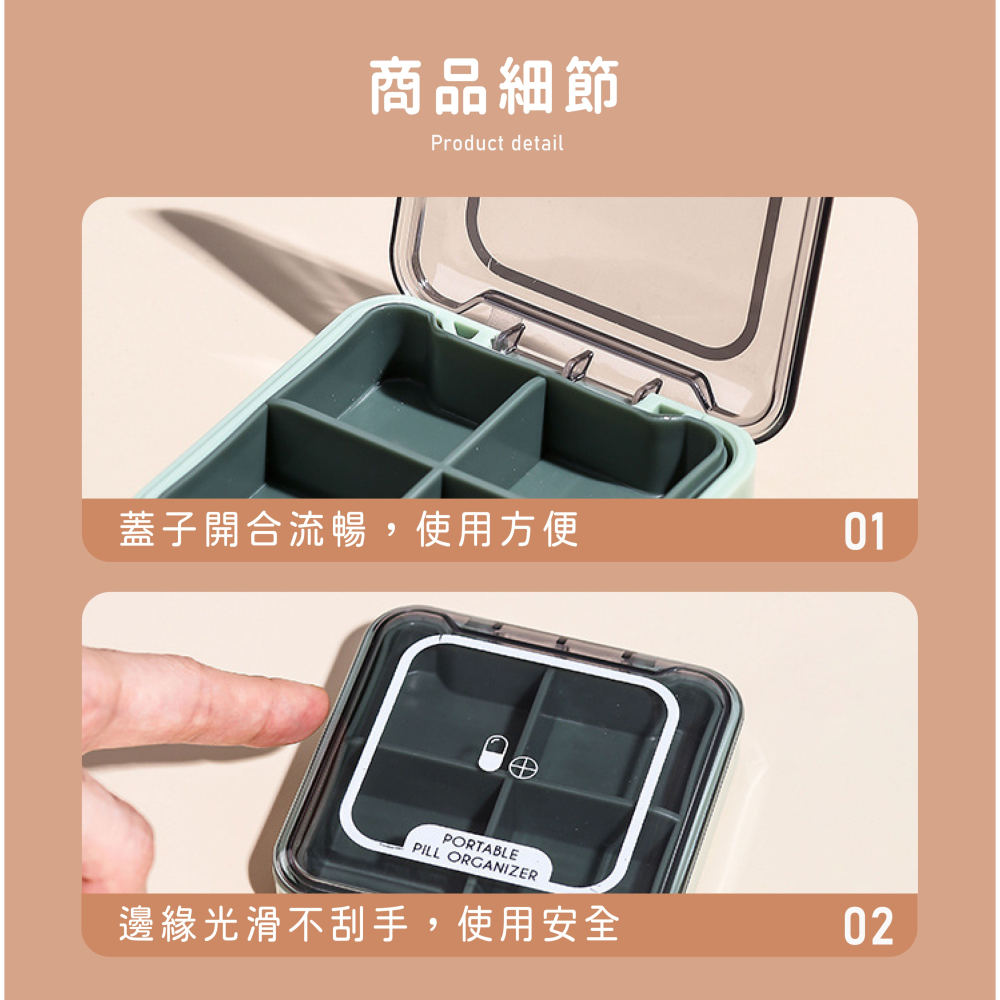 商品細節
Product detail

蓋子開合流暢，使用方便
01

PORTABLE
PILL ORGANIZER

邊緣光滑不刮手，使用安全
02