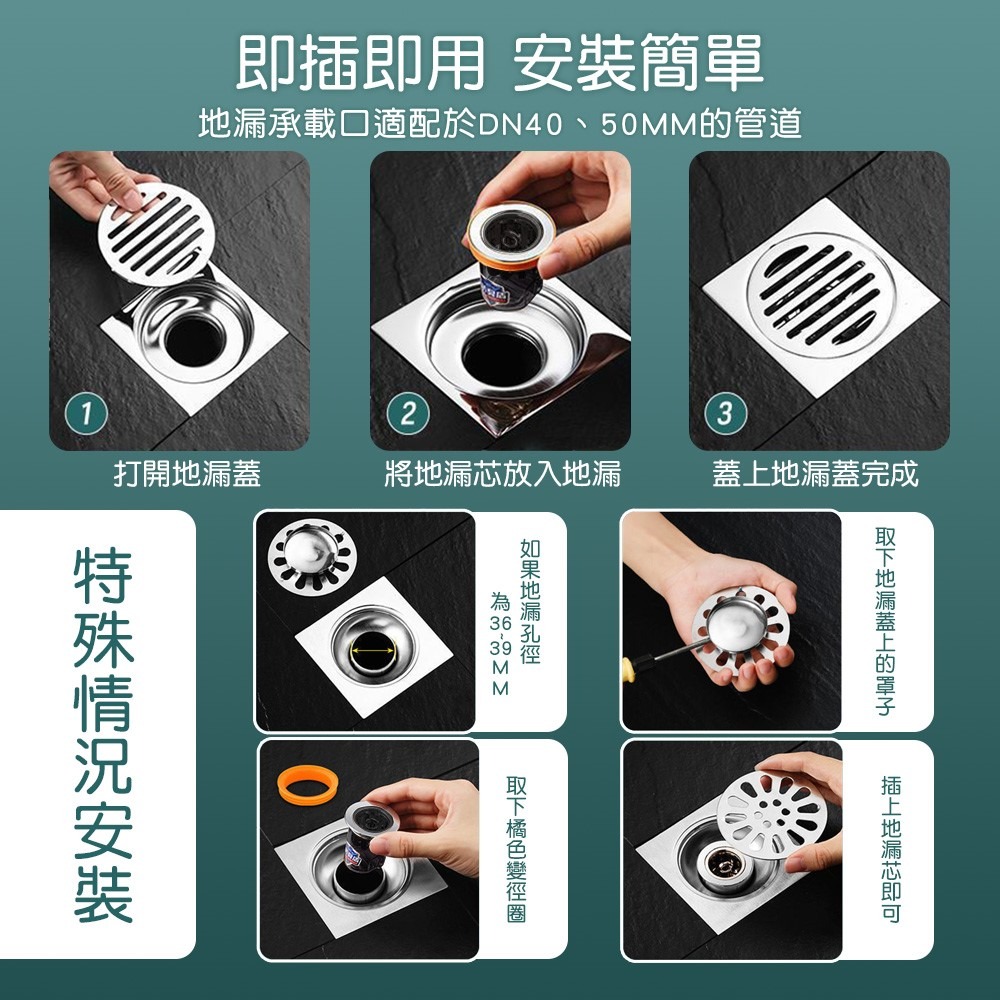 即插即用 安裝簡單
地漏承載口適配於DN40、50MM的管道

1
打開地漏蓋

2
將地漏芯放入地漏

3
蓋上地漏蓋完成

特殊情況安裝

如果地漏孔徑為36~39MM

取下地漏蓋上的罩子

取下橘色變徑圈

插上地漏芯即可