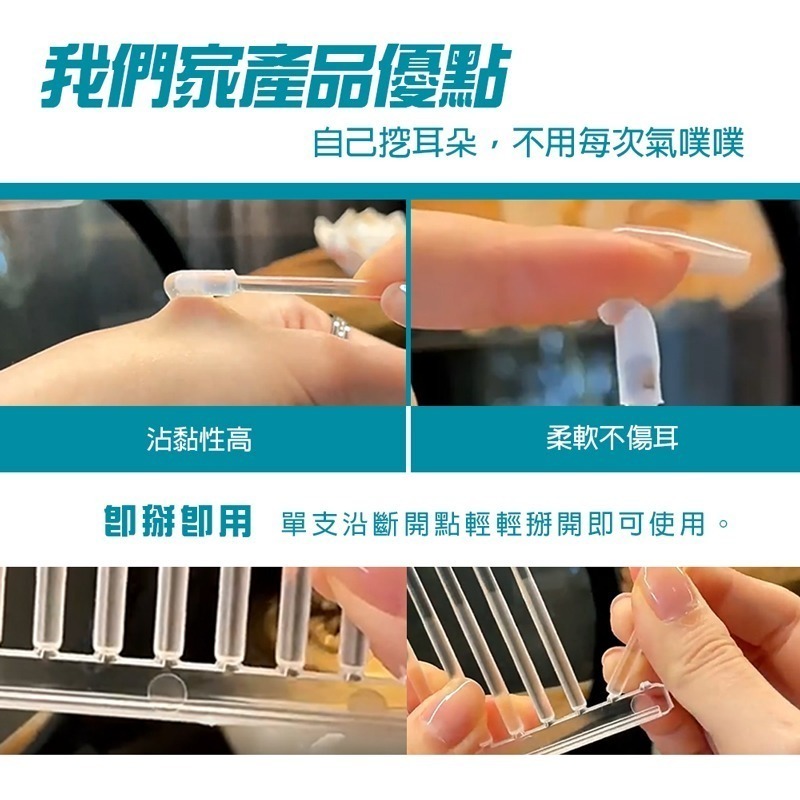 我們家產品優點

自己挖耳朵，不用每次氣噗噗

沾黏性高

柔軟不傷耳

即掰即用 單支沿斷開點輕輕掰開即可使用。