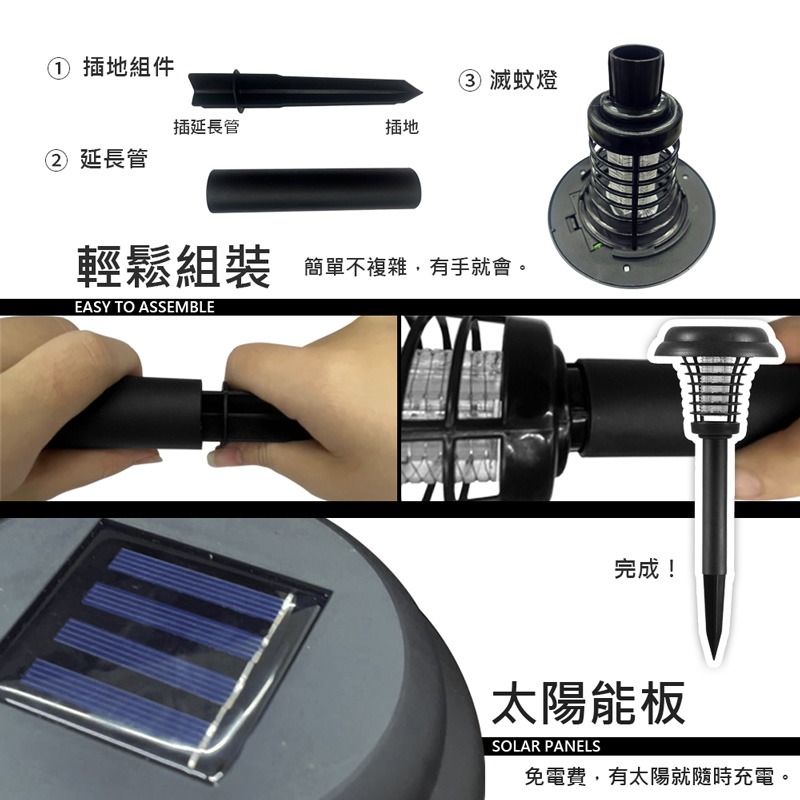 ① 插地組件

插延長管

插地

② 延長管

③ 滅蚊燈

輕鬆組裝

簡單不複雜，有手就會。

EASY TO ASSEMBLE

完成！

太陽能板

SOLAR PANELS

免電費，有太陽就隨時充電。