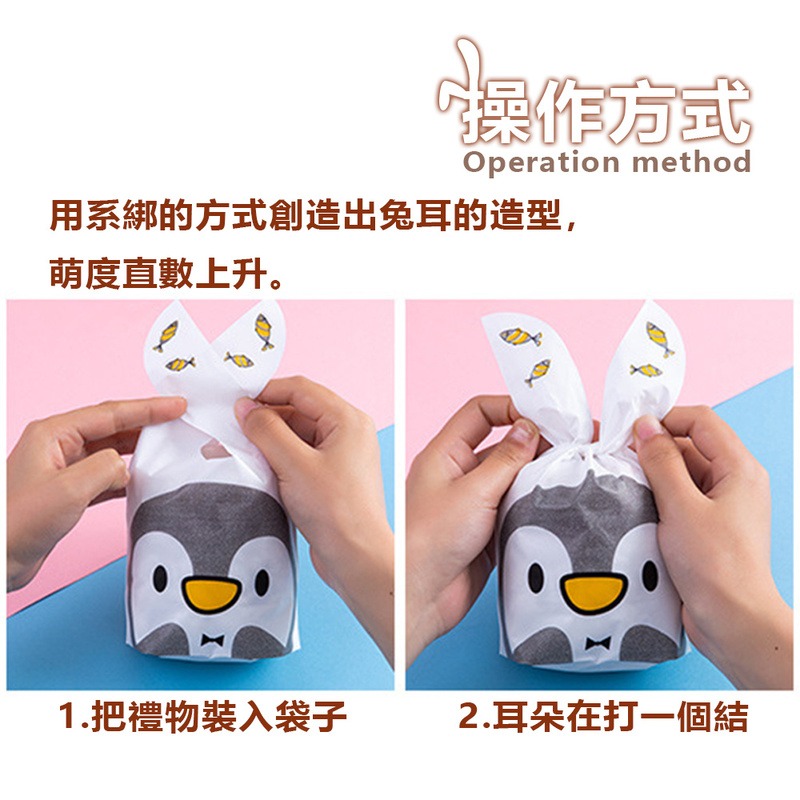 操作方式
Operation method

用系綁的方式創造出兔耳的造型，
萌度直數上升。

1.把禮物裝入袋子

2.耳朵在打一個結