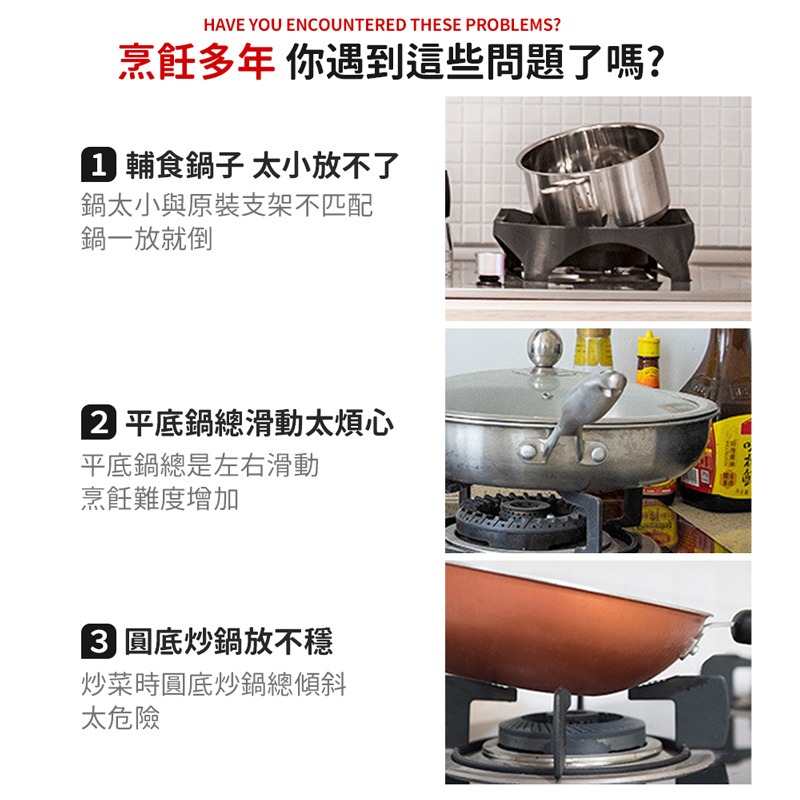 HAVE YOU ENCOUNTERED THESE PROBLEMS?
烹飪多年 你遇到這些問題了嗎?

1 輔食鍋子 太小放不了
鍋太小與原裝支架不匹配
鍋一放就倒

2 平底鍋總滑動太煩心
平底鍋總是左右滑動
烹飪難度增加

3 圓底炒鍋放不穩
炒菜時圓底炒鍋總傾斜
太危險