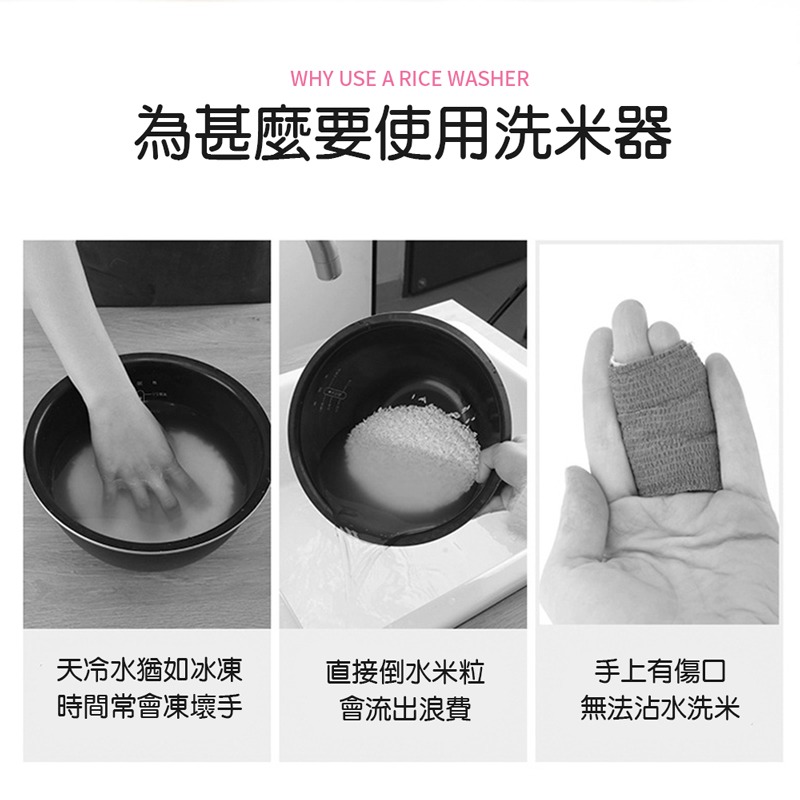 WHY USE A RICE WASHER
為甚麼要使用洗米器

天冷水猶如冰凍
時間常會凍壞手

直接倒水米粒
會流出浪費

手上有傷口
無法沾水洗米