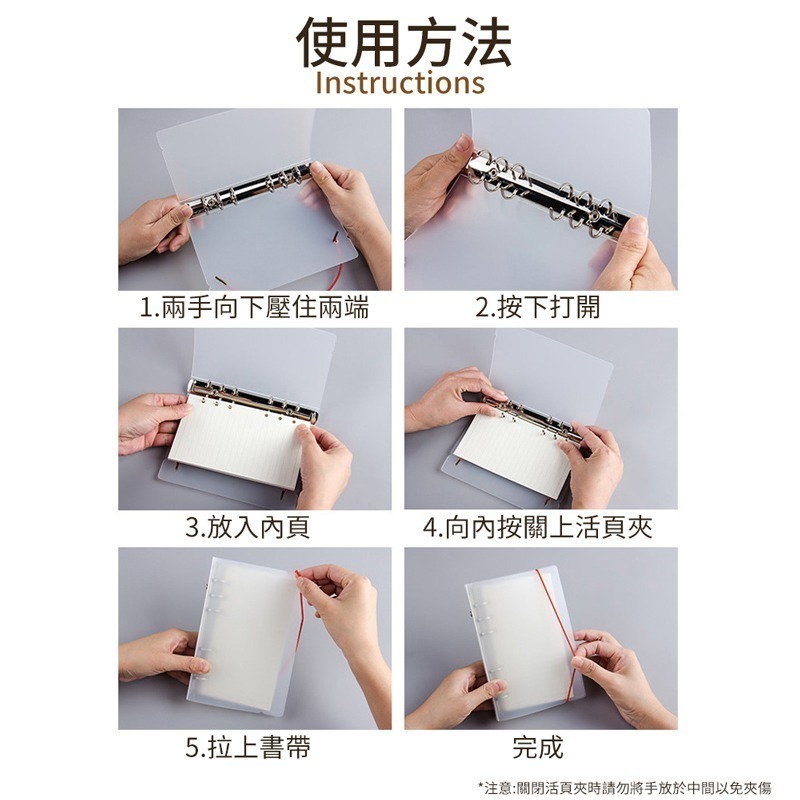 使用方法
Instructions

1.兩手向下壓住兩端

2.按下打開

3.放入內頁

4.向內按關上活頁夾

5.拉上書帶

完成

*注意:關閉活頁夾時請勿將手放於中間以免夾傷