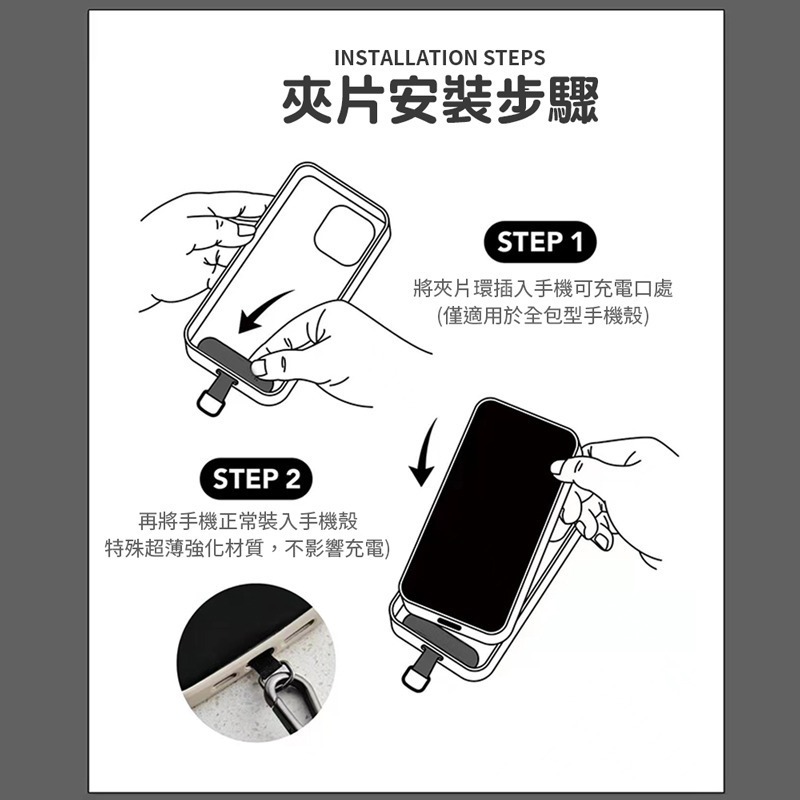 INSTALLATION STEPS
夾片安裝步驟

STEP 1
將夾片環插入手機可充電口處
(僅適用於全包型手機殼)

STEP 2
再將手機正常裝入手機殼
特殊超薄強化材質，不影響充電)