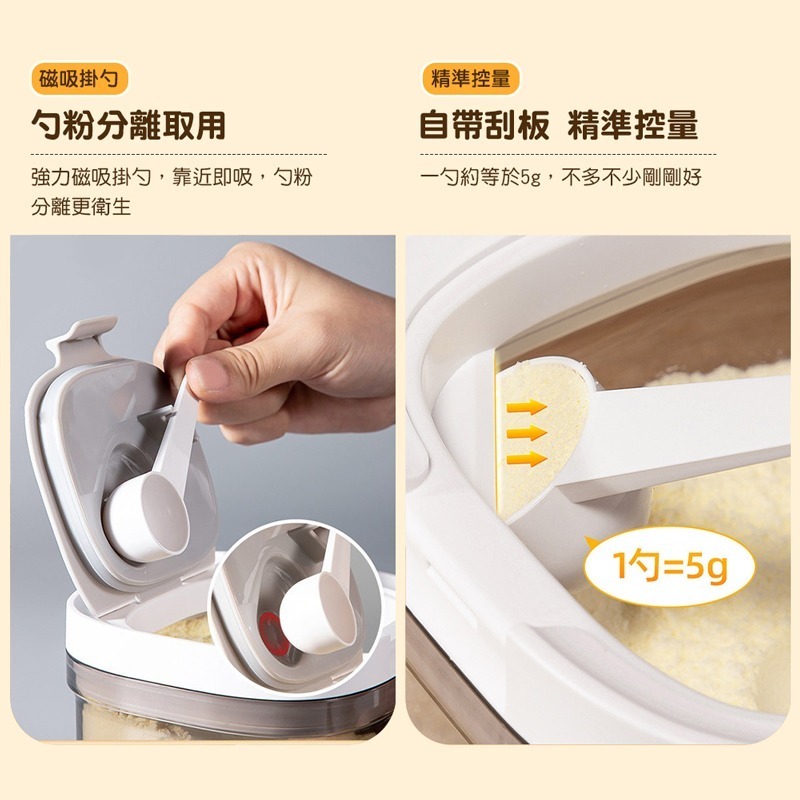 磁吸掛勺

勺粉分離取用

強力磁吸掛勺，靠近即吸，勺粉分離更衛生

精準控量

自帶刮板 精準控量

一勺約等於5g，不多不少剛剛好

1勺=5g