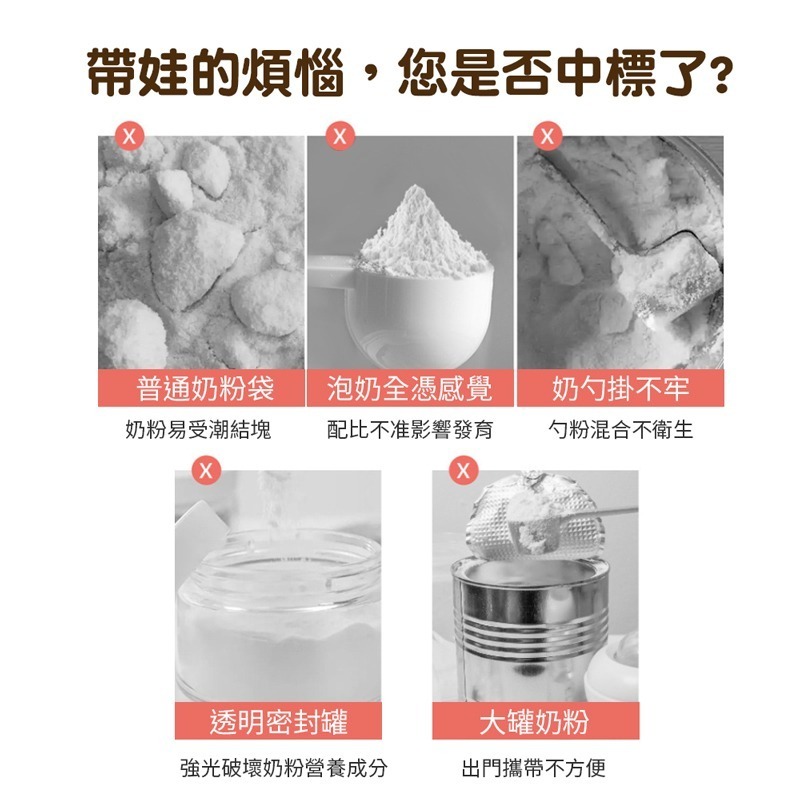 帶娃的煩惱，您是否中標了?

X
普通奶粉袋
奶粉易受潮結塊

X
泡奶全憑感覺
配比不准影響發育

X
奶勺掛不牢
勺粉混合不衛生

X
透明密封罐
強光破壞奶粉營養成分

X
大罐奶粉
出門攜帶不方便