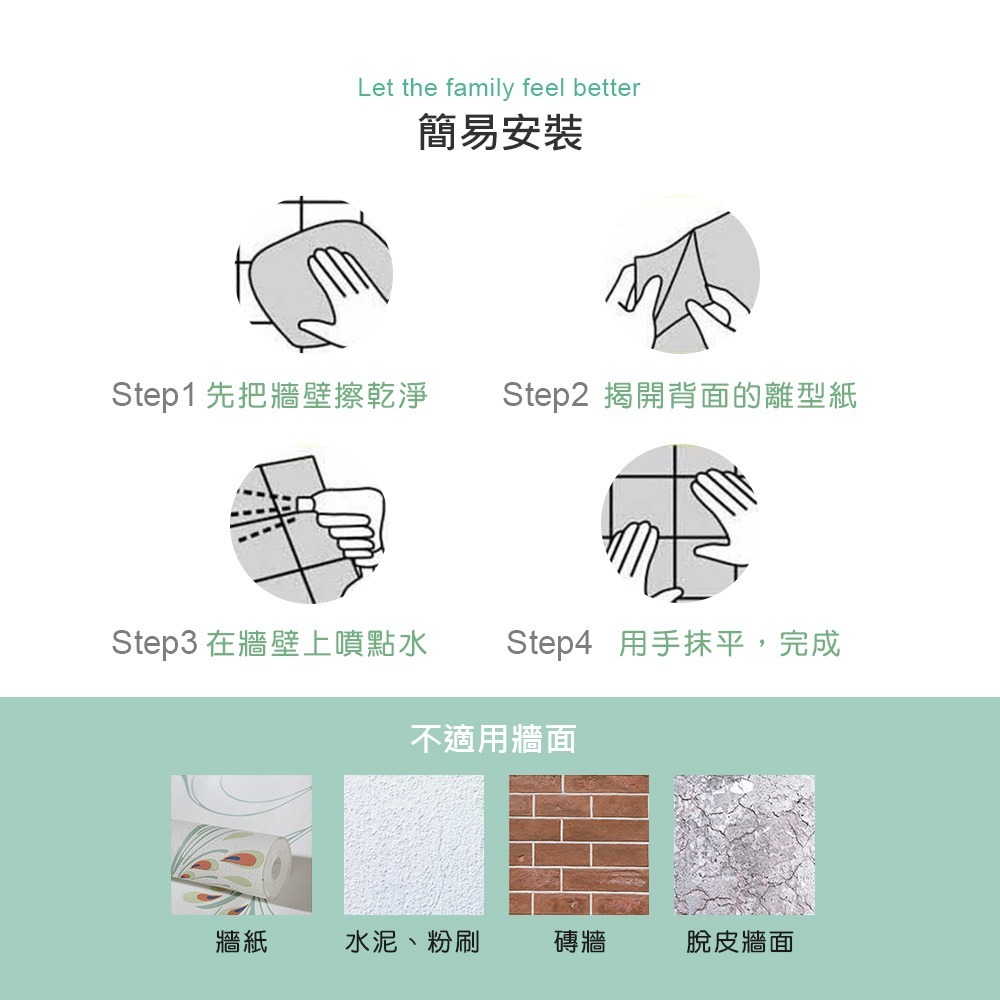 Let the family feel better

簡易安裝

Step1 先把牆壁擦乾淨

Step2 揭開背面的離型紙

Step3 在牆壁上噴點水

Step4 用手抹平，完成

不適用牆面

牆紙

水泥、粉刷

磚牆

脫皮牆面