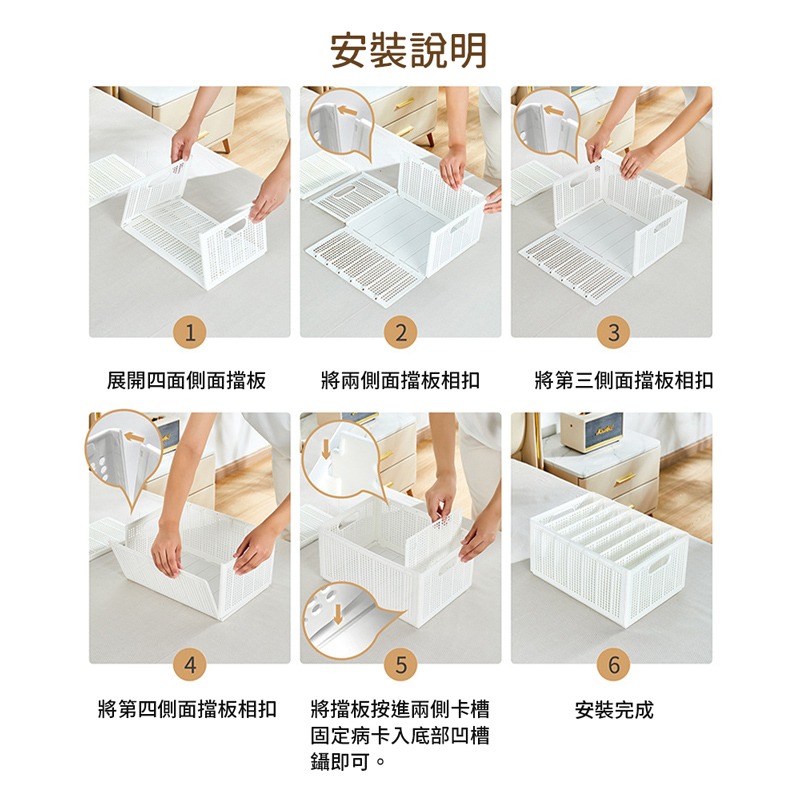 安裝說明

1

展開四面側面擋板

2

將兩側面擋板相扣

3

將第三側面擋板相扣

4

將第四側面擋板相扣

5

將擋板按進兩側卡槽固定病卡入底部凹槽鑷即可。

6

安裝完成