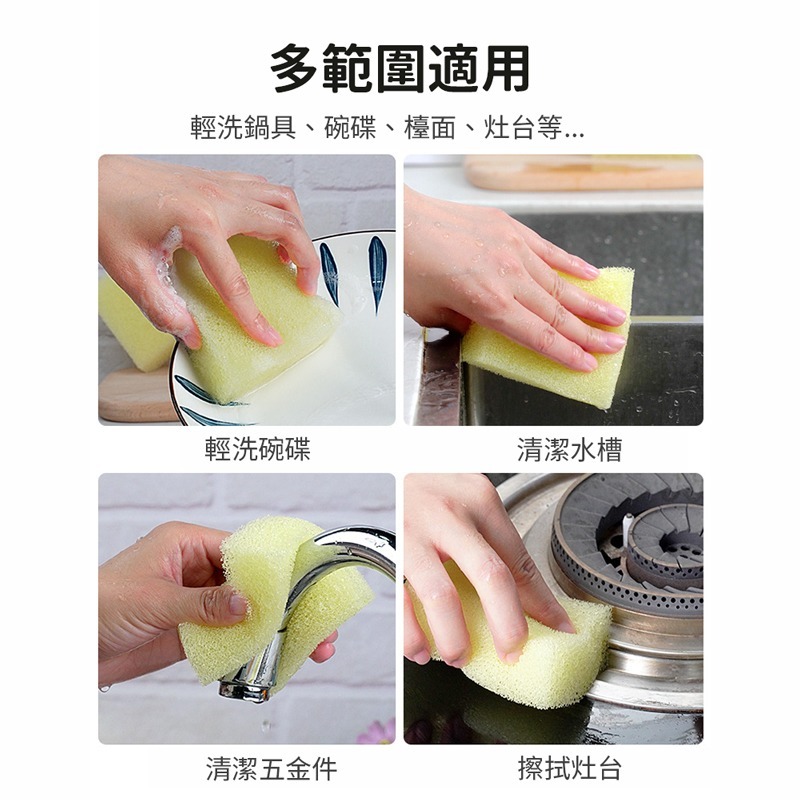 多範圍適用

輕洗鍋具、碗碟、檯面、灶台等...

輕洗碗碟

清潔水槽

清潔五金件

擦拭灶台