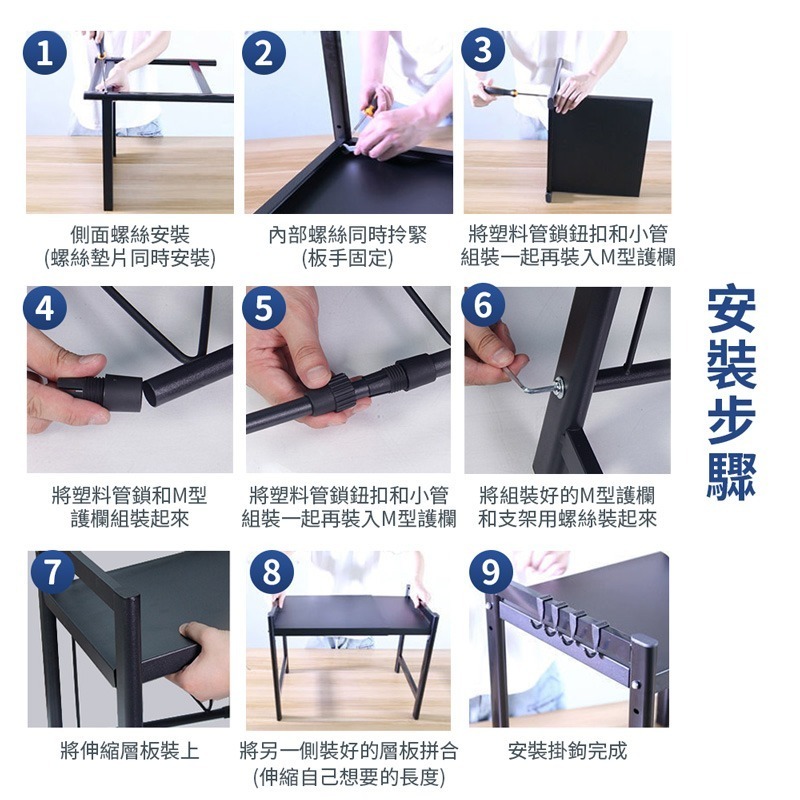 1
側面螺絲安裝
(螺絲墊片同時安裝)

2
內部螺絲同時拎緊
(板手固定)

3
將塑料管鎖鈕扣和小管
組裝一起再裝入M型護欄

4
將塑料管鎖和M型
護欄組裝起來

5
將塑料管鎖鈕扣和小管
組裝一起再裝入M型護欄

6
將組裝好的M型護欄
和支架用螺絲裝起來

7
將伸縮層板裝上

8
將另一側裝好的層板拼合
(伸縮自己想要的長度)

9
安裝掛鉤完成

安裝步驟