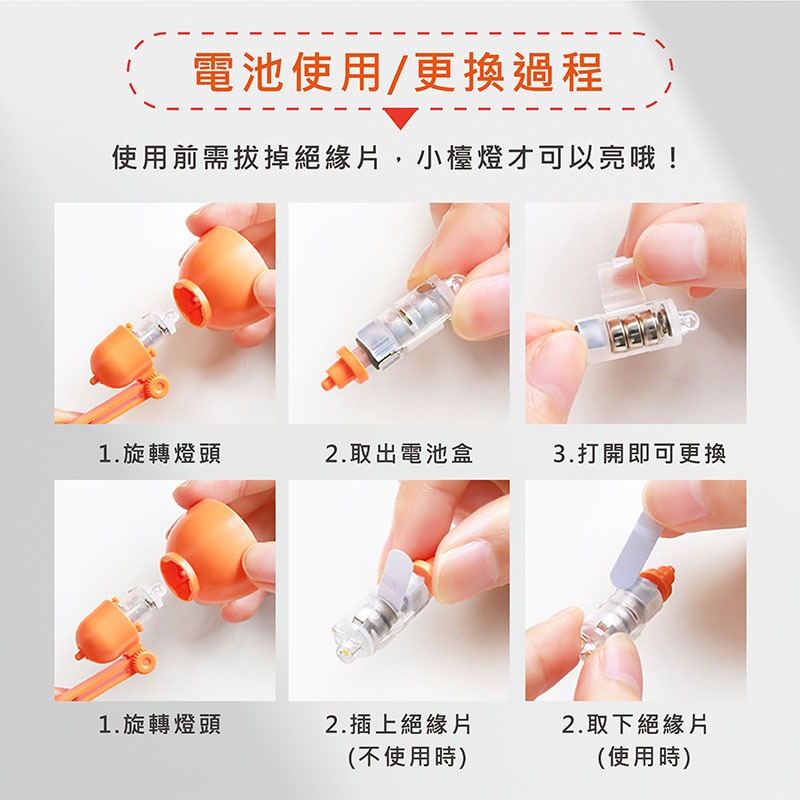 電池使用/更換過程

使用前需拔掉絕緣片，小檯燈才可以亮哦！

1.旋轉燈頭

2.取出電池盒

3.打開即可更換

1.旋轉燈頭

2.插上絕緣片
(不使用時)

2.取下絕緣片
(使用時)