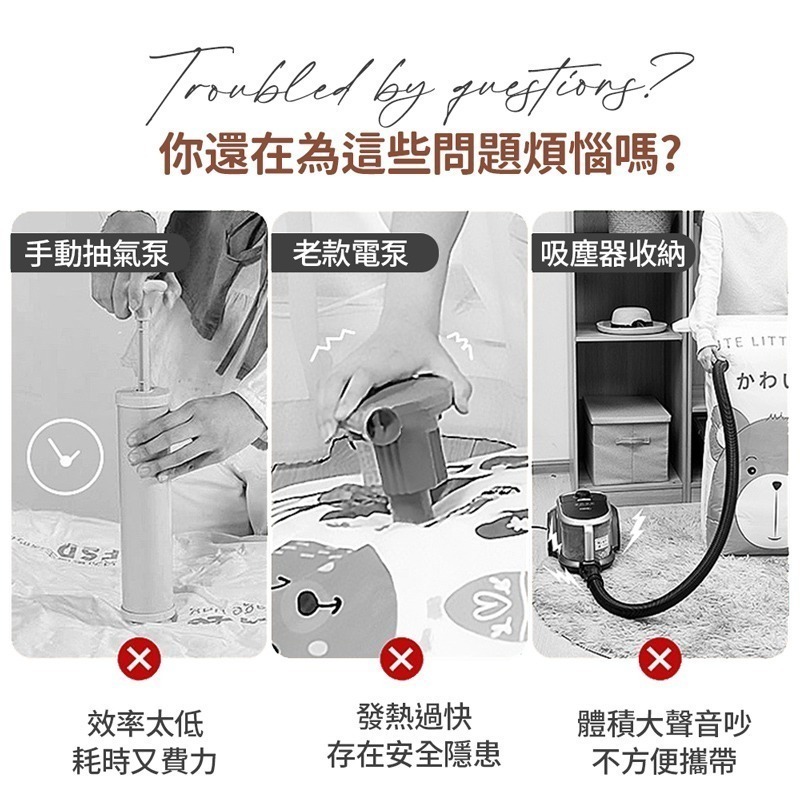 Troubled by questions?
你還在為這些問題煩惱嗎?

手動抽氣泵

老款電泵

吸塵器收納

TE LITT
かわい

效率太低
耗時又費力

發熱過快
存在安全隱患

體積大聲音吵
不方便攜帶