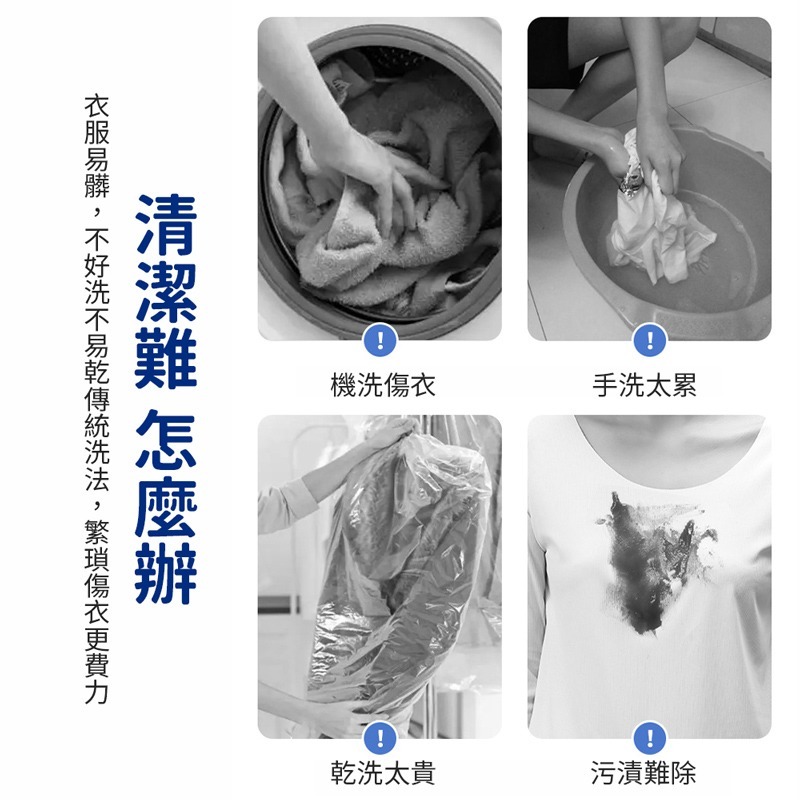 清潔難 怎麼辦

衣服易髒，不好洗不易乾傳統洗法，繁瑣傷衣更費力

!
機洗傷衣

!
手洗太累

!
乾洗太貴

!
污漬難除