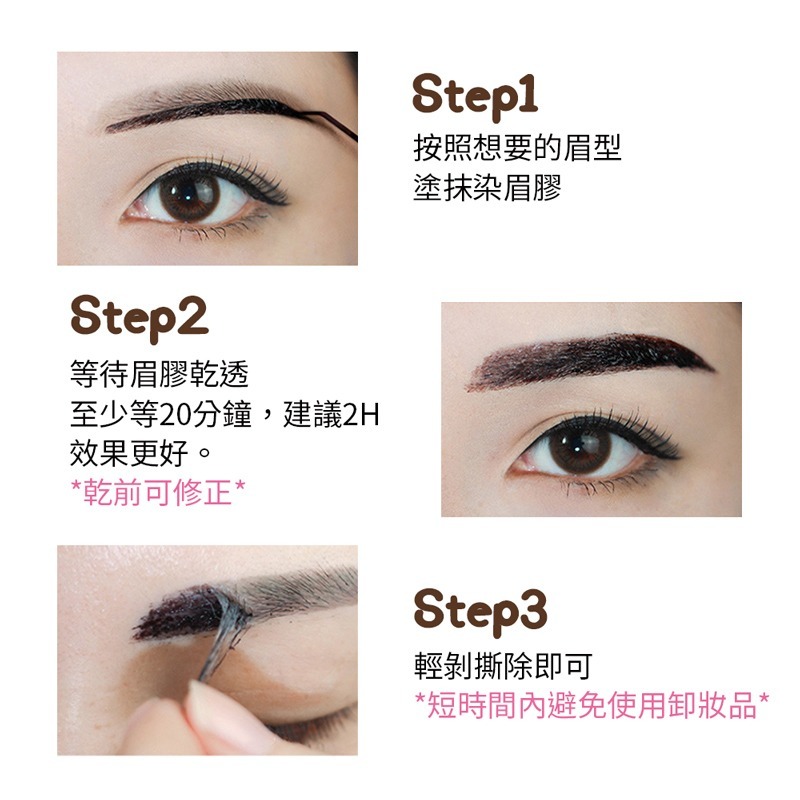 Step1
按照想要的眉型
塗抹染眉膠

Step2
等待眉膠乾透
至少等20分鐘，建議2H
效果更好。
*乾前可修正*

Step3
輕剝撕除即可
*短時間內避免使用卸妝品*