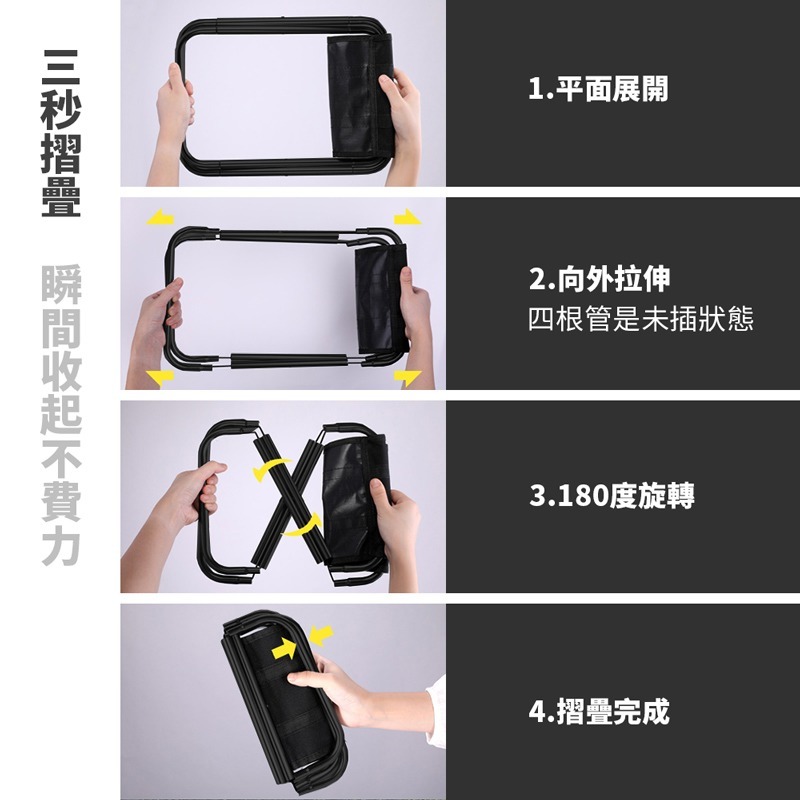 三秒摺疊

瞬間收起不費力

1.平面展開

2.向外拉伸
四根管是未插狀態

3.180度旋轉

4.摺疊完成