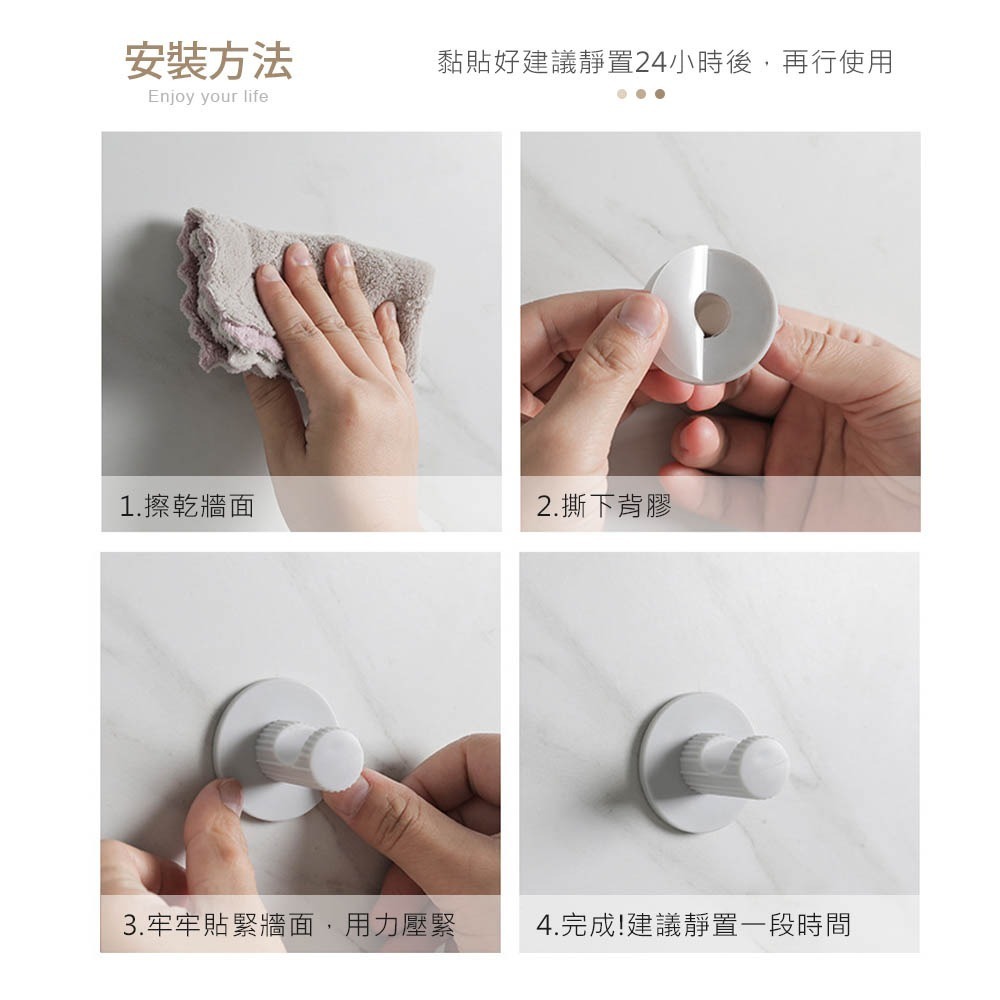 安裝方法
Enjoy your life

黏貼好建議靜置24小時後，再行使用

1.擦乾牆面

2.撕下背膠

3.牢牢貼緊牆面，用力壓緊

4.完成!建議靜置一段時間