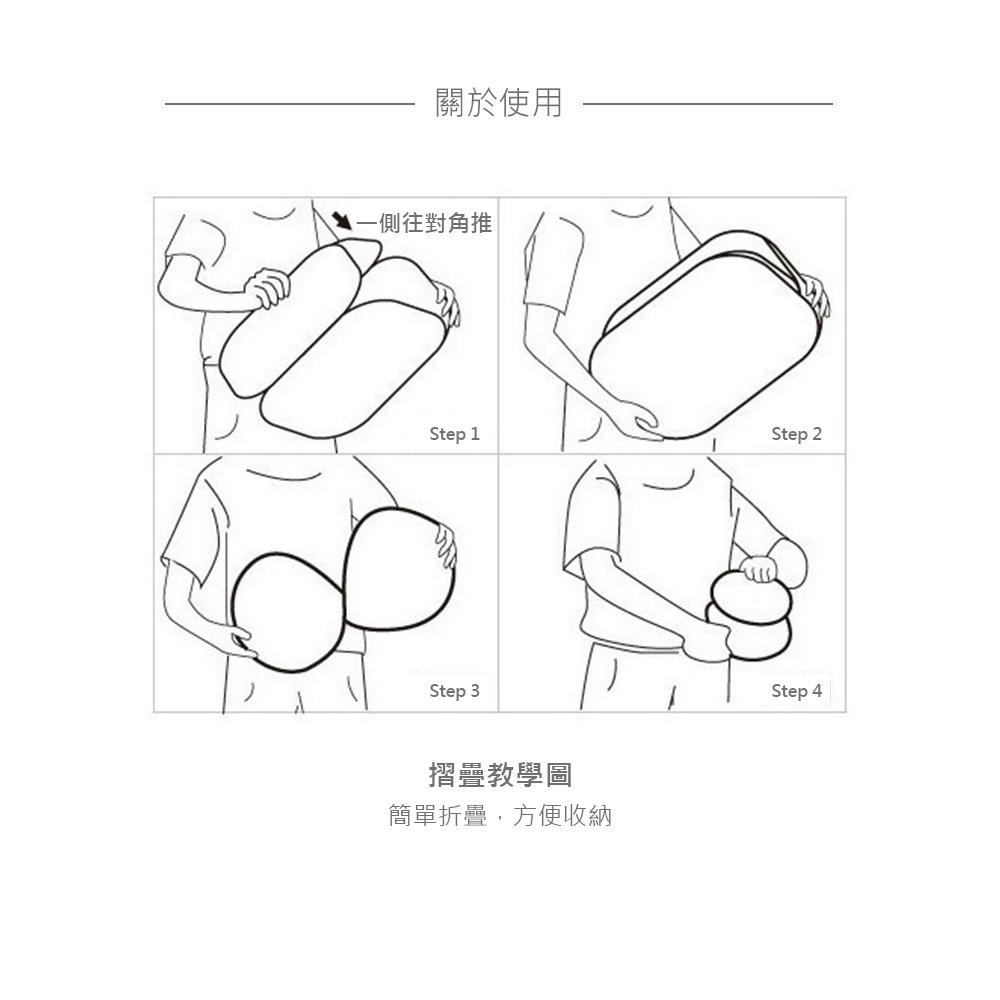 關於使用

一側往對角推

Step 1

Step 2

Step 3

Step 4

摺疊教學圖

簡單折疊，方便收納