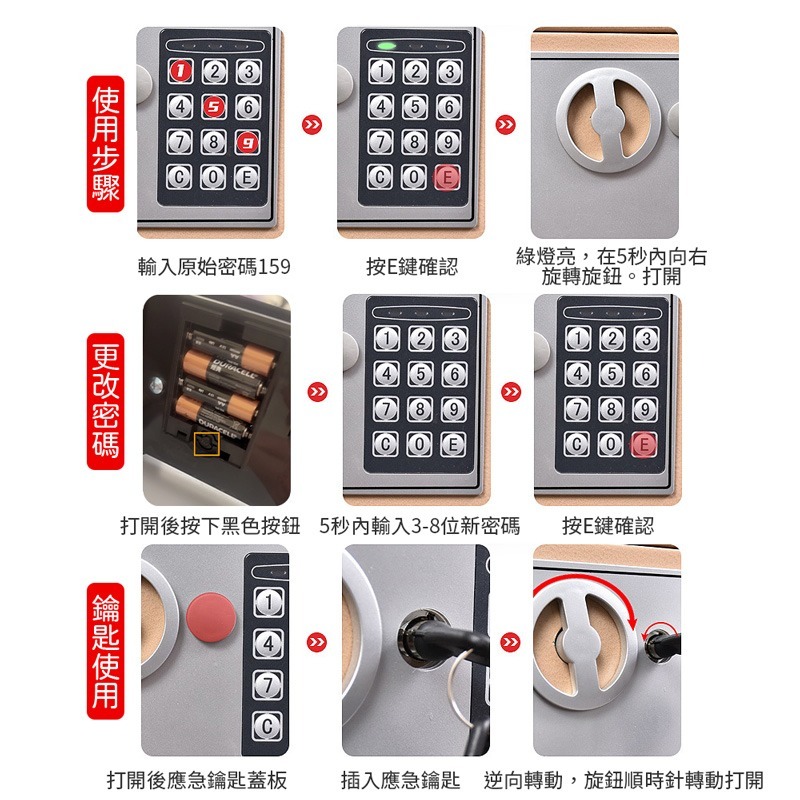 使用步驟

1 2 3
4 5 6
7 8 9
C 0 E

1 2 3
4 5 6
7 8 9
C 0 E

輸入原始密碼159

按E鍵確認

綠燈亮，在5秒內向右旋轉旋鈕。打開

更改密碼

DURACELL

DURACELL

1 2 3
4 5 6
7 8 9
C 0 E

1 2 3
4 5 6
7 8 9
C 0 E

打開後按下黑色按鈕

5秒內輸入3-8位新密碼

按E鍵確認

鑰匙使用

1
4
7
C

打開後應急鑰匙蓋板

插入應急鑰匙

逆向轉動，旋鈕順時針轉動打開