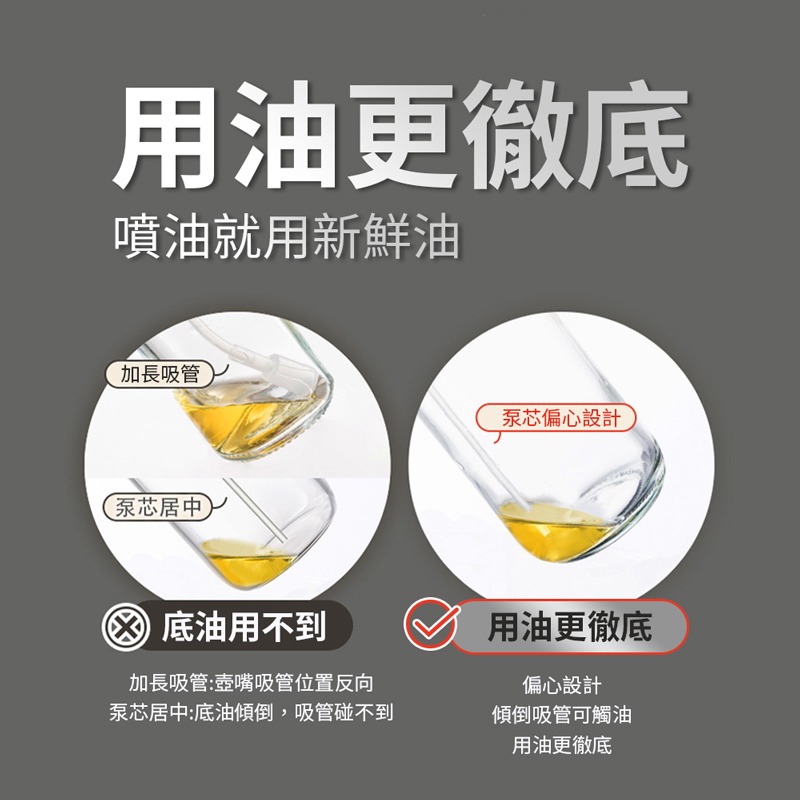 用油更徹底

噴油就用新鮮油

加長吸管

泵芯居中

泵芯偏心設計

底油用不到

用油更徹底

加長吸管:壺嘴吸管位置反向
泵芯居中:底油傾倒，吸管碰不到

偏心設計
傾倒吸管可觸油
用油更徹底