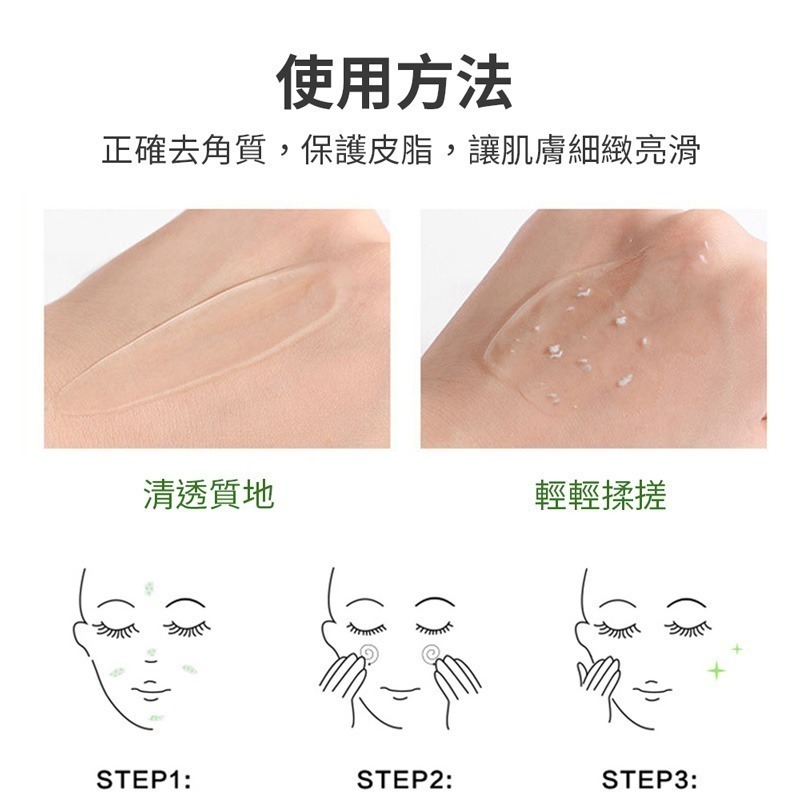 使用方法

正確去角質，保護皮脂，讓肌膚細緻亮滑

清透質地

輕輕揉搓

STEP1:

STEP2:

STEP3: