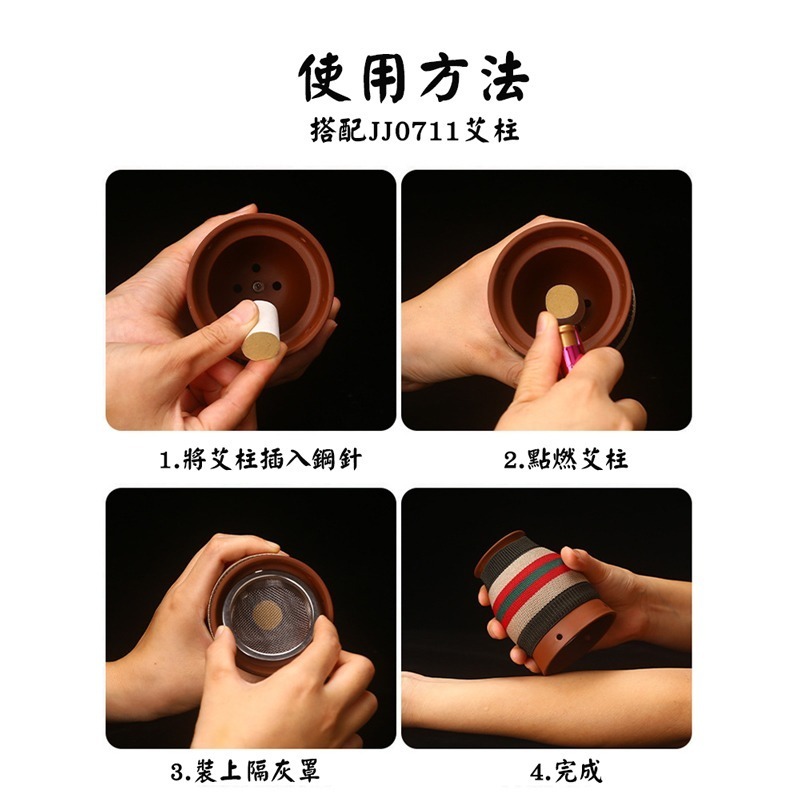 使用方法

搭配JJ0711艾柱

1.將艾柱插入鋼針

2.點燃艾柱

3.裝上隔灰罩

4.完成