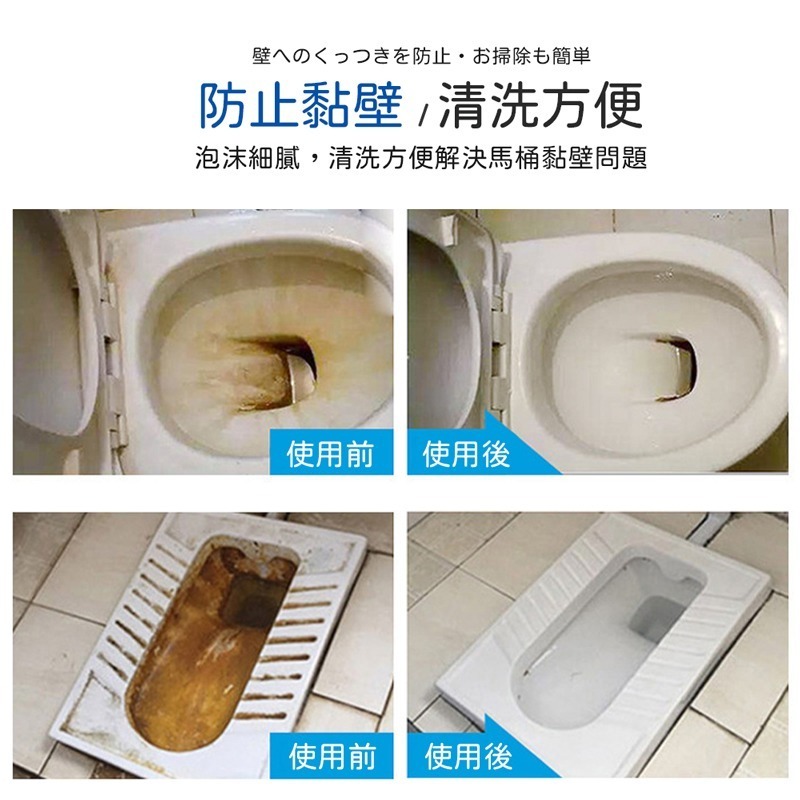 壁へのくっつきを防止・お掃除も簡単

防止黏壁 / 清洗方便

泡沫細膩，清洗方便解決馬桶黏壁問題

使用前

使用後

使用前

使用後