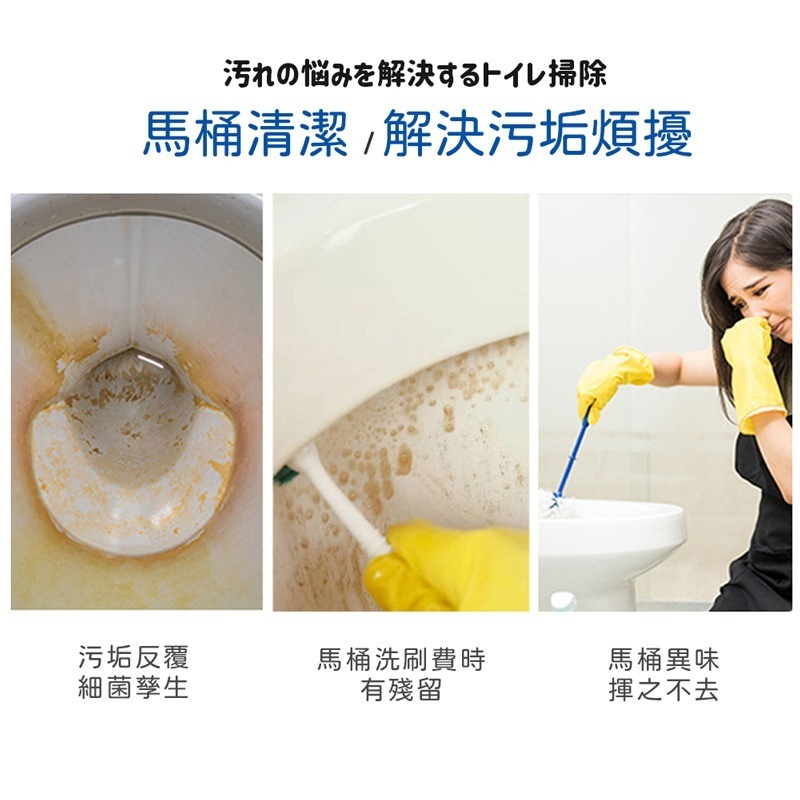 汚れの悩みを解決するトイレ掃除

馬桶清潔 / 解決污垢煩擾

污垢反覆
細菌孳生

馬桶洗刷費時
有殘留

馬桶異味
揮之不去