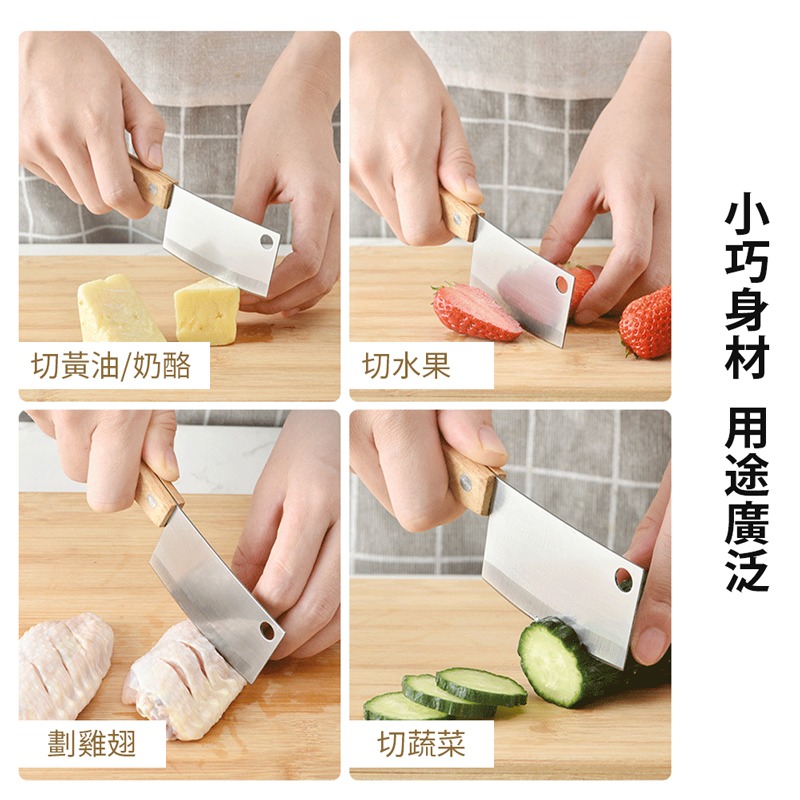 切黃油/奶酪

切水果

劃雞翅

切蔬菜

小巧身材 用途廣泛