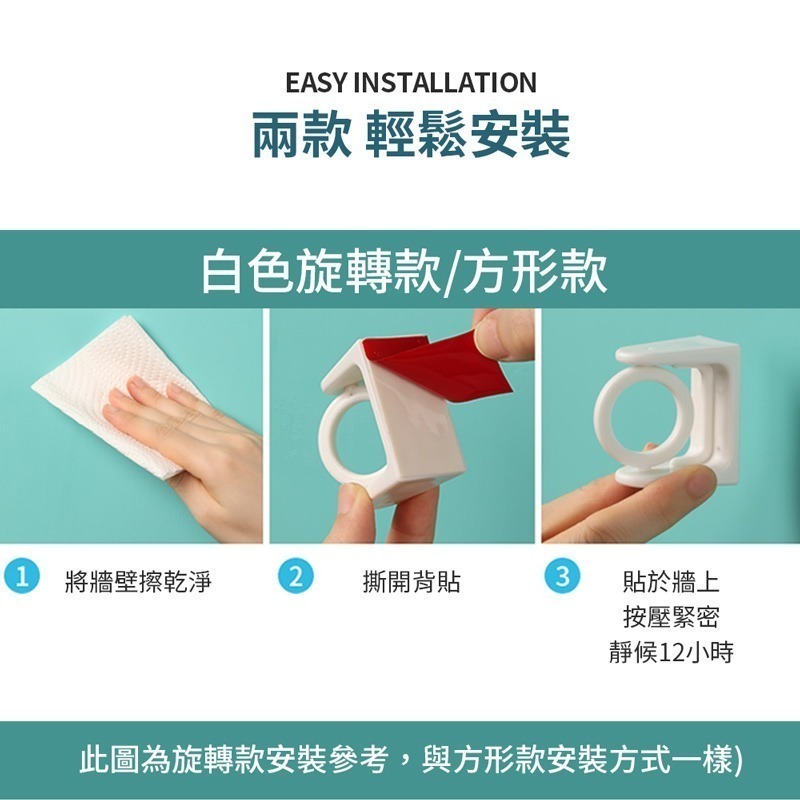 EASY INSTALLATION
兩款 輕鬆安裝

白色旋轉款/方形款

1 將牆壁擦乾淨

2 撕開背貼

3 貼於牆上
按壓緊密
靜候12小時

此圖為旋轉款安裝參考，與方形款安裝方式一樣)