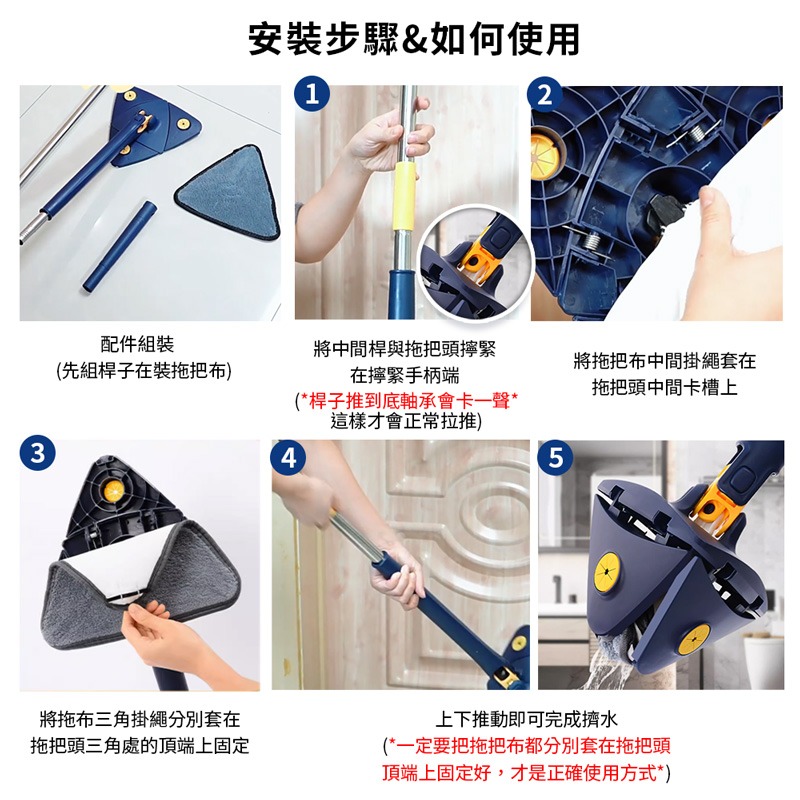 安裝步驟&如何使用

1

2

配件組裝
(先組桿子在裝拖把布)

將中間桿與拖把頭擰緊
在擰緊手柄端
(*桿子推到底軸承會卡一聲*
這樣才會正常拉推)

將拖把布中間掛繩套在
拖把頭中間卡槽上

3

4

5

將拖布三角掛繩分別套在
拖把頭三角處的頂端上固定

上下推動即可完成擠水
(*一定要把拖把布都分別套在拖把頭
頂端上固定好，才是正確使用方式*)