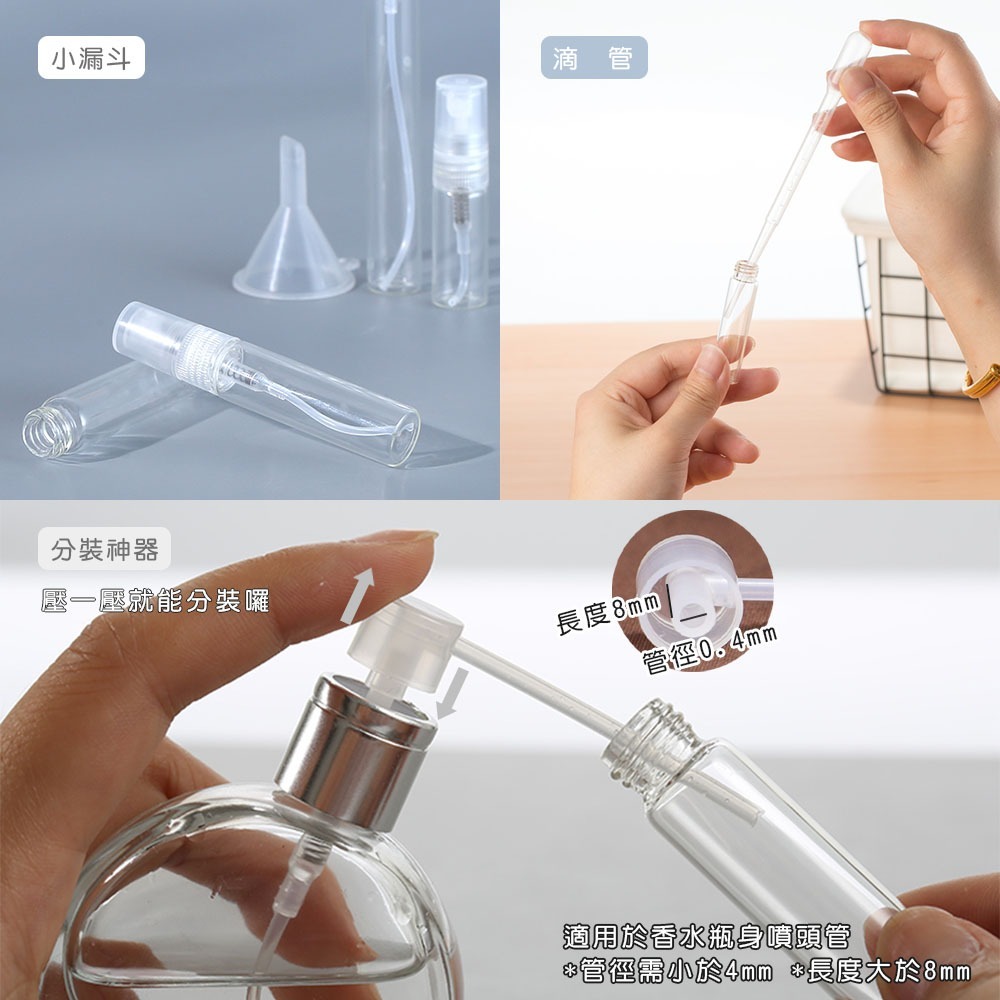 小漏斗

滴 管

分裝神器

壓一壓就能分裝囉

長度8mm

管徑0.4mm

適用於香水瓶身噴頭管
*管徑需小於4mm *長度大於8mm