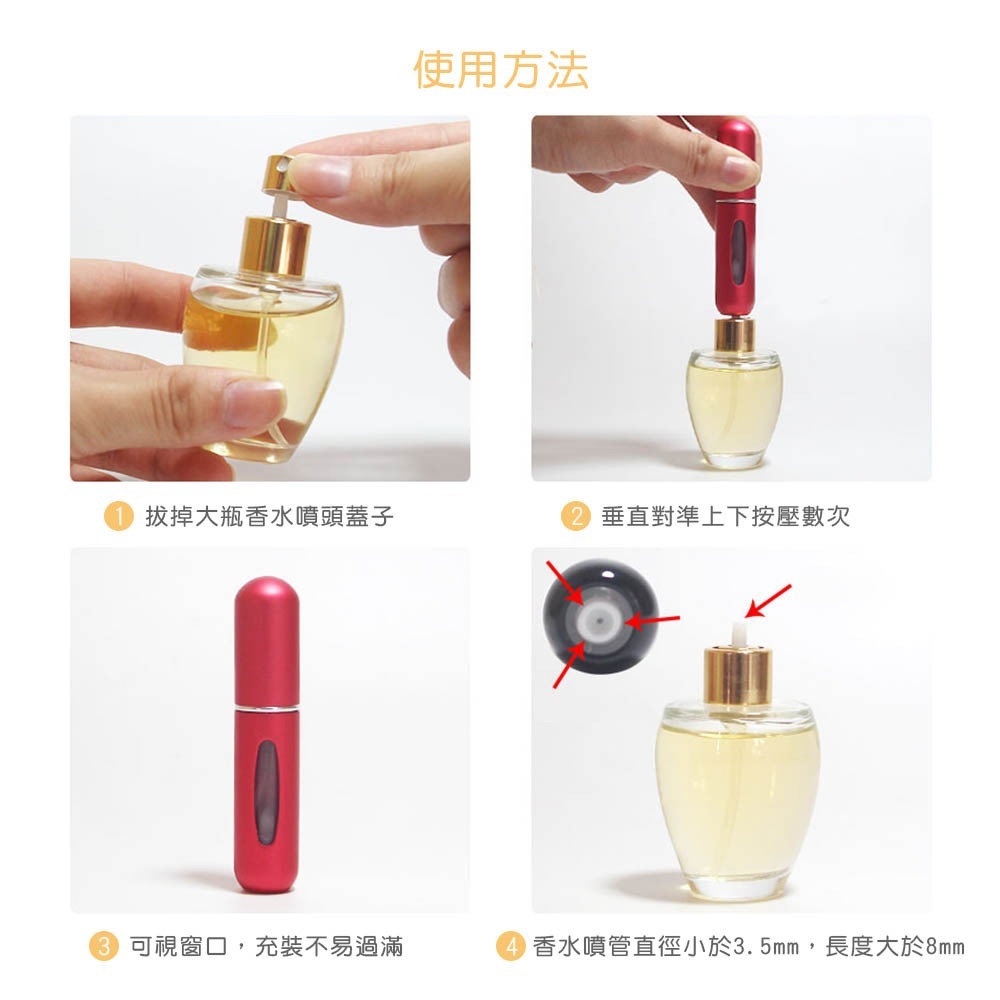 使用方法

1 拔掉大瓶香水噴頭蓋子

2 垂直對準上下按壓數次

3 可視窗口，充裝不易過滿

4 香水噴管直徑小於3.5mm，長度大於8mm