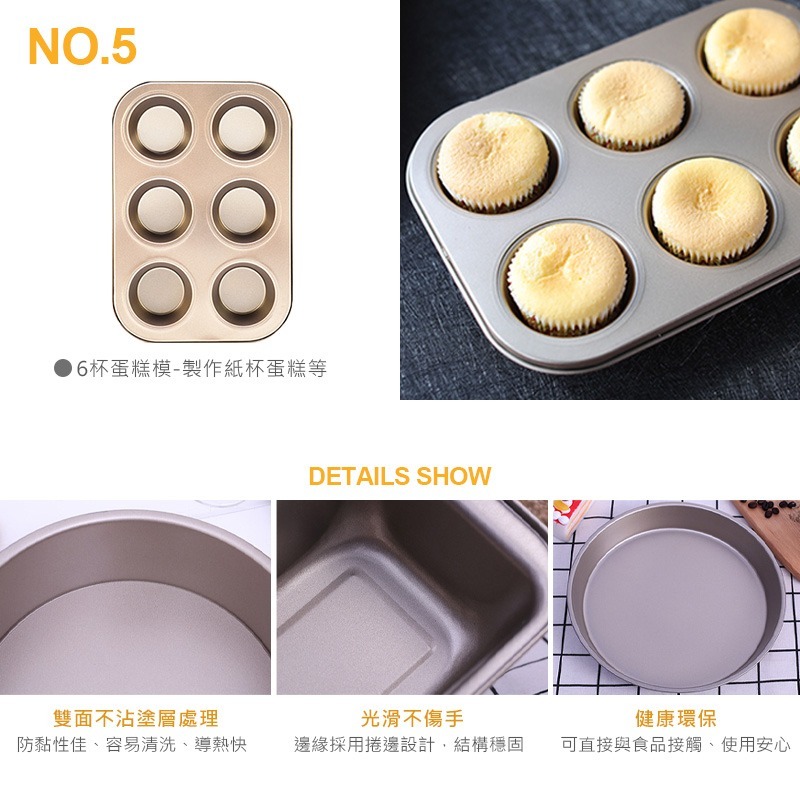 NO.5

●6杯蛋糕模-製作紙杯蛋糕等

DETAILS SHOW

雙面不沾塗層處理
防黏性佳、容易清洗、導熱快

光滑不傷手
邊緣採用捲邊設計，結構穩固

健康環保
可直接與食品接觸、使用安心