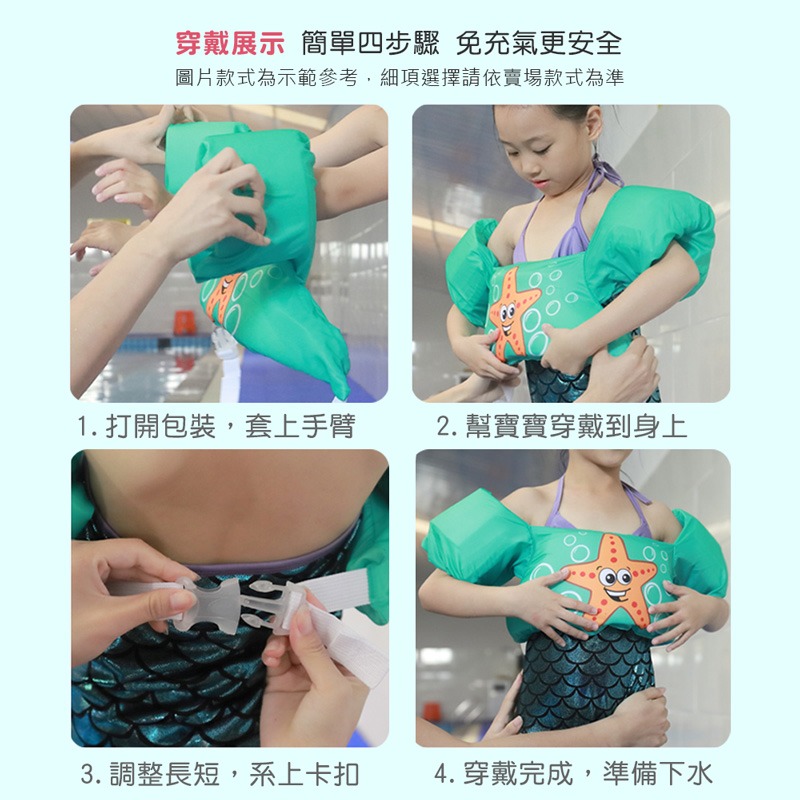 穿戴展示 簡單四步驟 免充氣更安全

圖片款式為示範參考，細項選擇請依賣場款式為準

1. 打開包裝，套上手臂

2. 幫寶寶穿戴到身上

3. 調整長短，系上卡扣

4. 穿戴完成，準備下水