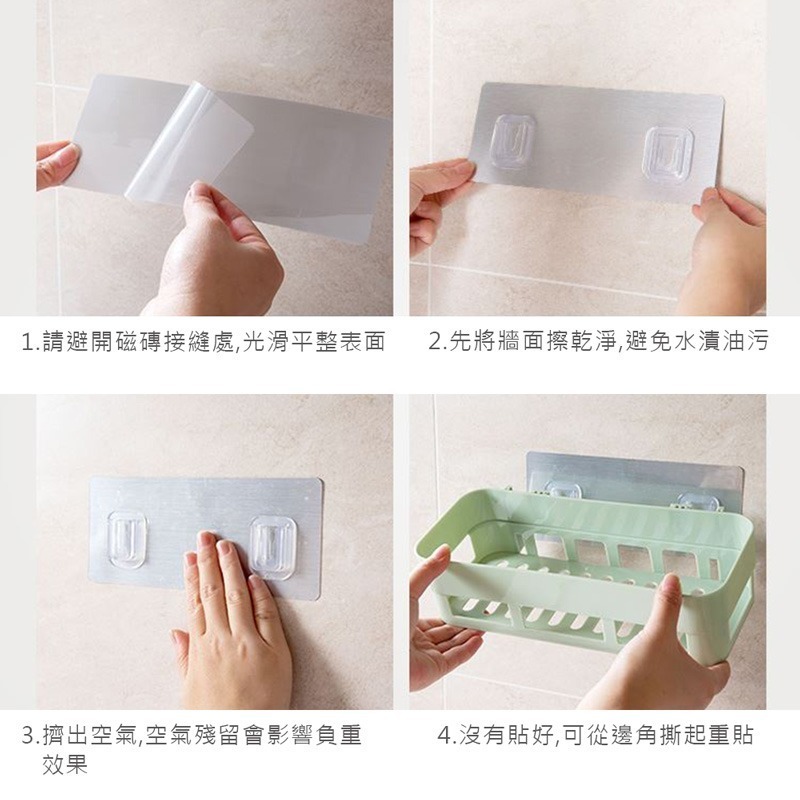 1.請避開磁磚接縫處,光滑平整表面

2.先將牆面擦乾淨,避免水漬油污

3.擠出空氣,空氣殘留會影響負重效果

4.沒有貼好,可從邊角撕起重貼